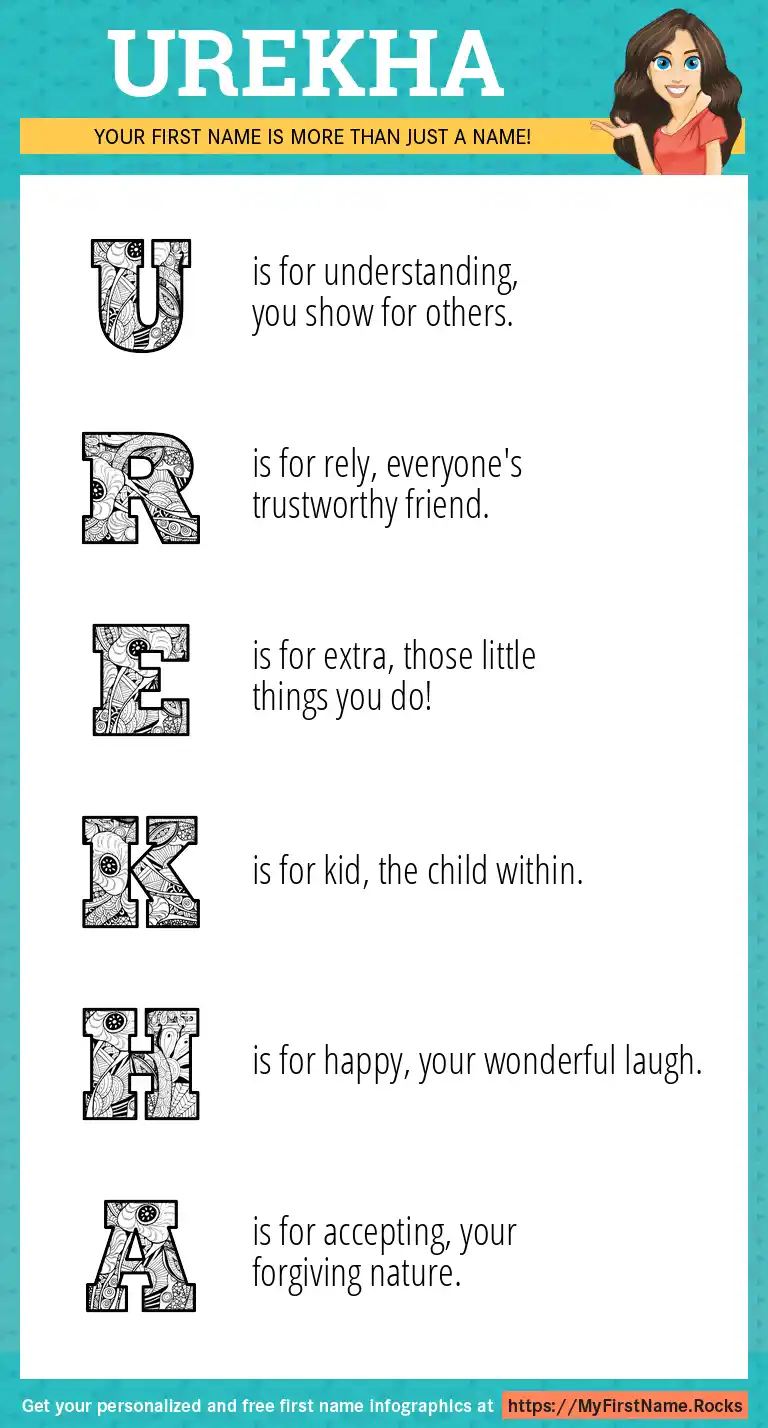 UREKHA

YOUR FIRST NAME IS MORE THAN JUST A NAME!

U is for understanding, you show for others.

R is for rely, everyone's trustworthy friend.

E is for extra, those little things you do!

K is for kid, the child within.

H is for happy, your wonderful laugh.

A is for accepting, your forgiving nature.

Get your personalized and free first name infographics at https://MyFirstName.Rocks