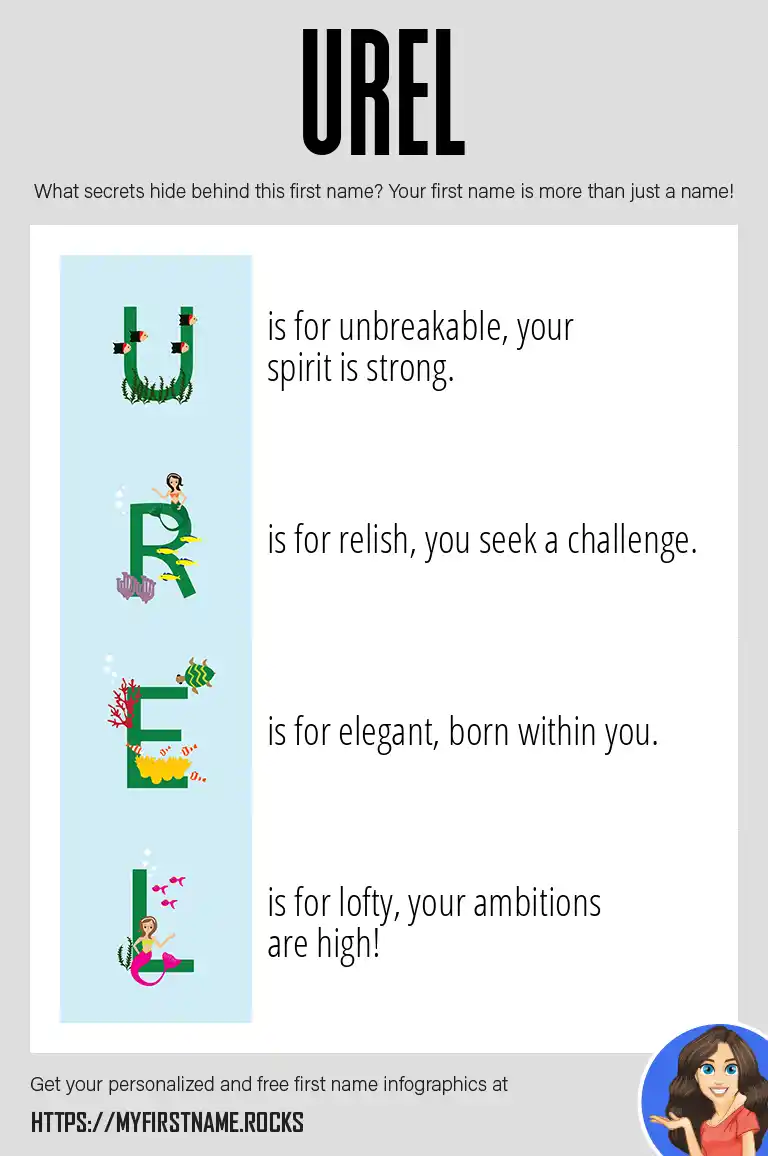 UREL

What secrets hide behind this first name? Your first name is more than just a name!

U is for unbreakable, your spirit is strong.

R is for relish, you seek a challenge.

E is for elegant, born within you.

L is for lofty, your ambitions are high!

Get your personalized and free first name infographics at

HTTPS://MYFIRSTNAME.ROCKS