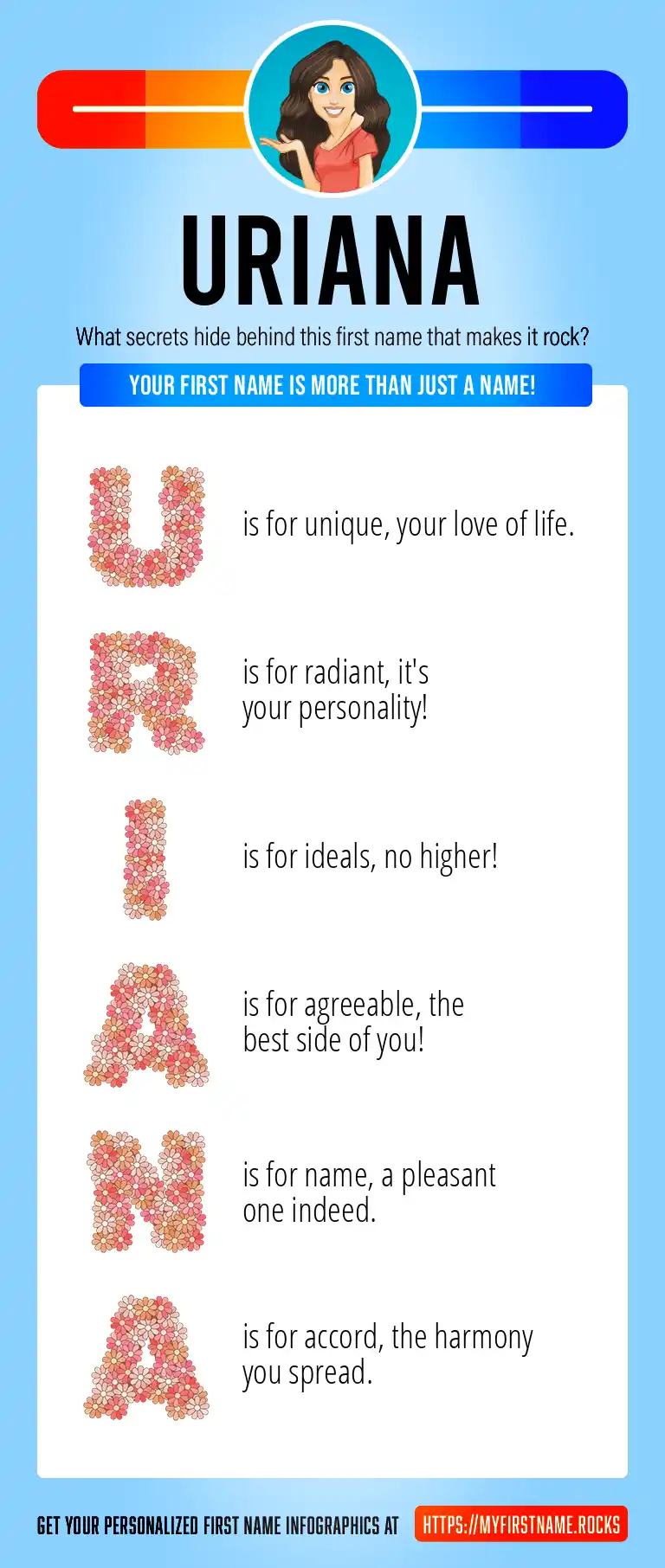 URIANA

What secrets hide behind this first name that makes it rock?

YOUR FIRST NAME IS MORE THAN JUST A NAME!

U is for unique, your love of life.

R is for radiant, it's your personality!

I is for ideals, no higher!

A is for agreeable, the best side of you!

N is for name, a pleasant one indeed.

A is for accord, the harmony you spread.

GET YOUR PERSONALIZED FIRST NAME INFOGRAPHICS AT HTTPS://MYFIRSTNAME.ROCKS