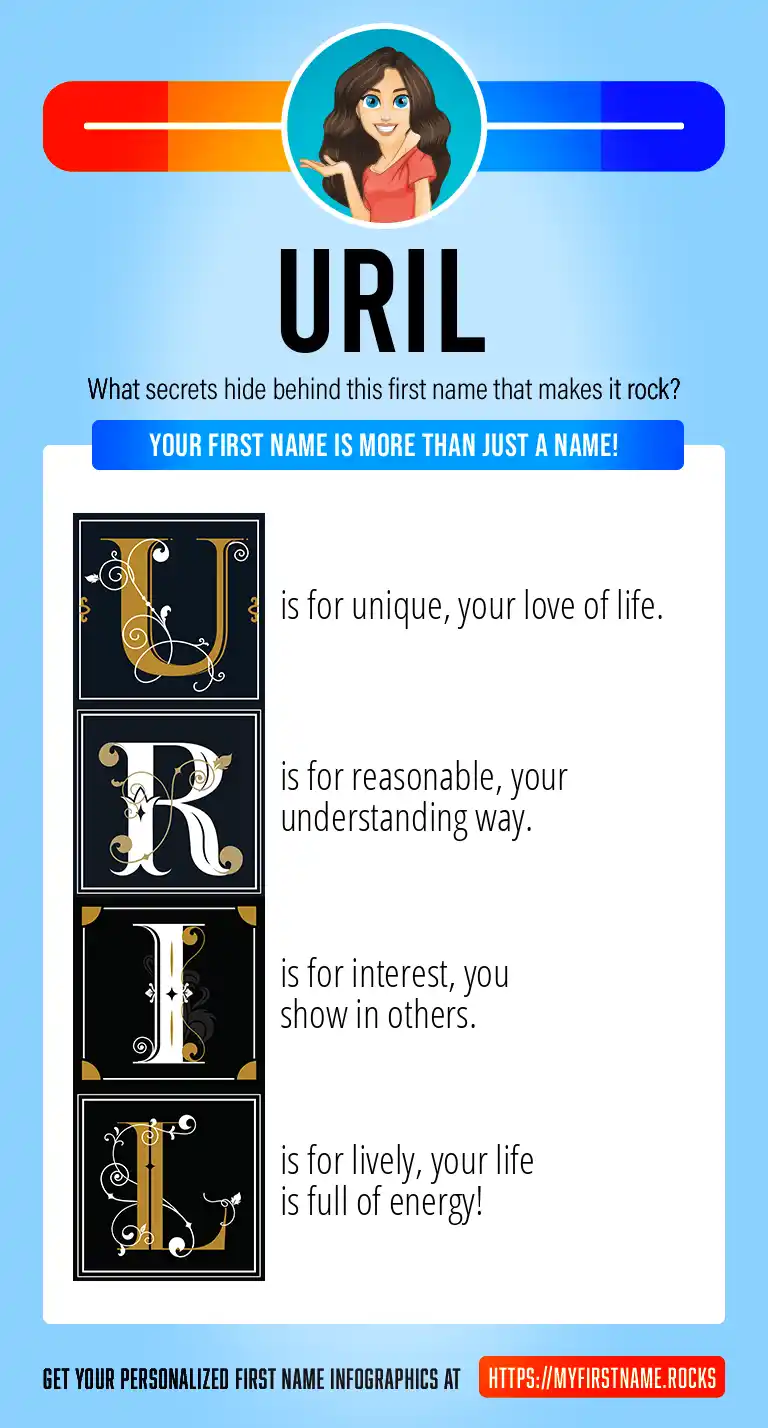 URIL

What secrets hide behind this first name that makes it rock?

YOUR FIRST NAME IS MORE THAN JUST A NAME!

U is for unique, your love of life.

R is for reasonable, your understanding way.

I is for interest, you show in others.

L is for lively, your life is full of energy!

GET YOUR PERSONALIZED FIRST NAME INFOGRAPHICS AT HTTPS://MYFIRSTNAME.ROCKS