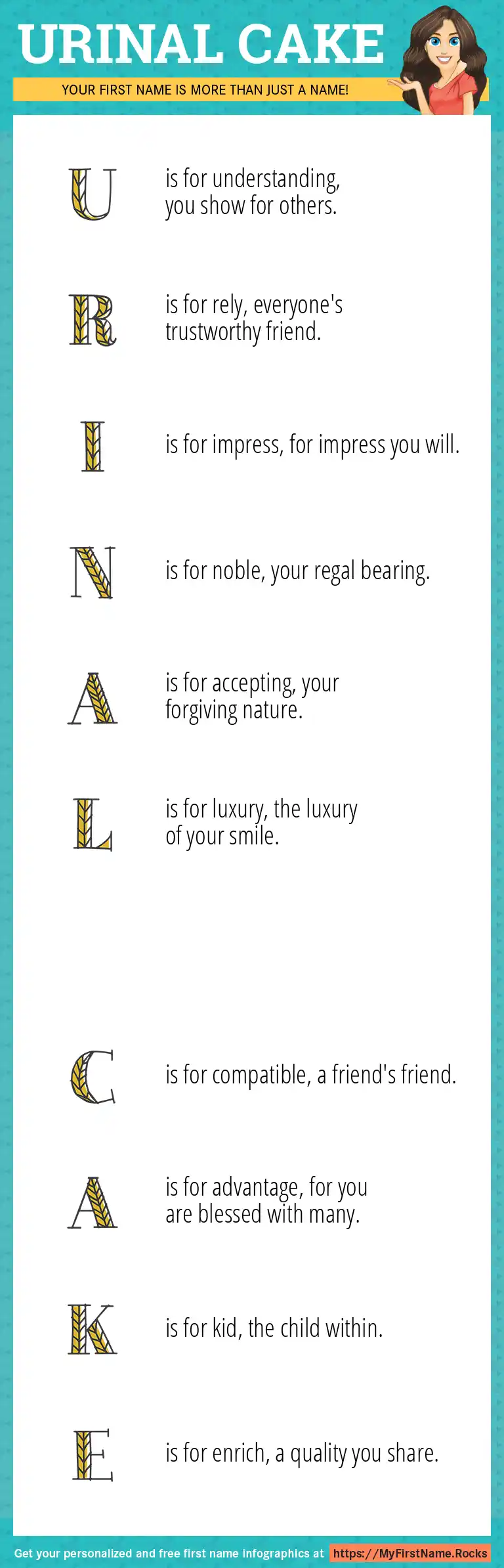 URINAL CAKE

YOUR FIRST NAME IS MORE THAN JUST A NAME!

U is for understanding, you show for others.

R is for rely, everyone's trustworthy friend.

I is for impress, for impress you will.

N is for noble, your regal bearing.

A is for accepting, your forgiving nature.

L is for luxury, the luxury of your smile.

C is for compatible, a friend's friend.

A is for advantage, for you are blessed with many.

K is for kid, the child within.

E is for enrich, a quality you share.

Get your personalized and free first name infographics at https://MyFirstName.Rocks