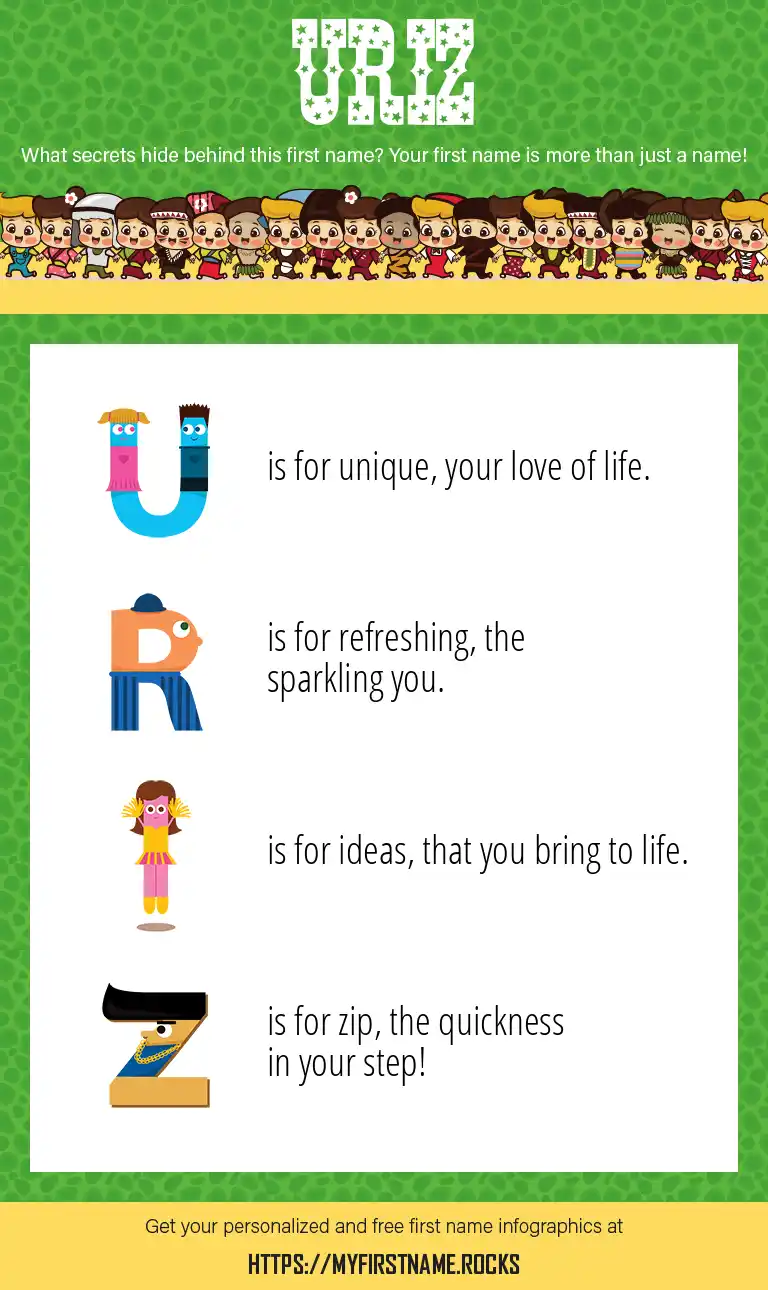 URIZ

What secrets hide behind this first name? Your first name is more than just a name!

U is for unique, your love of life.

R is for refreshing, the sparkling you.

I is for ideas, that you bring to life.

Z is for zip, the quickness in your step!

Get your personalized and free first name infographics at

HTTPS://MYFIRSTNAME.ROCKS