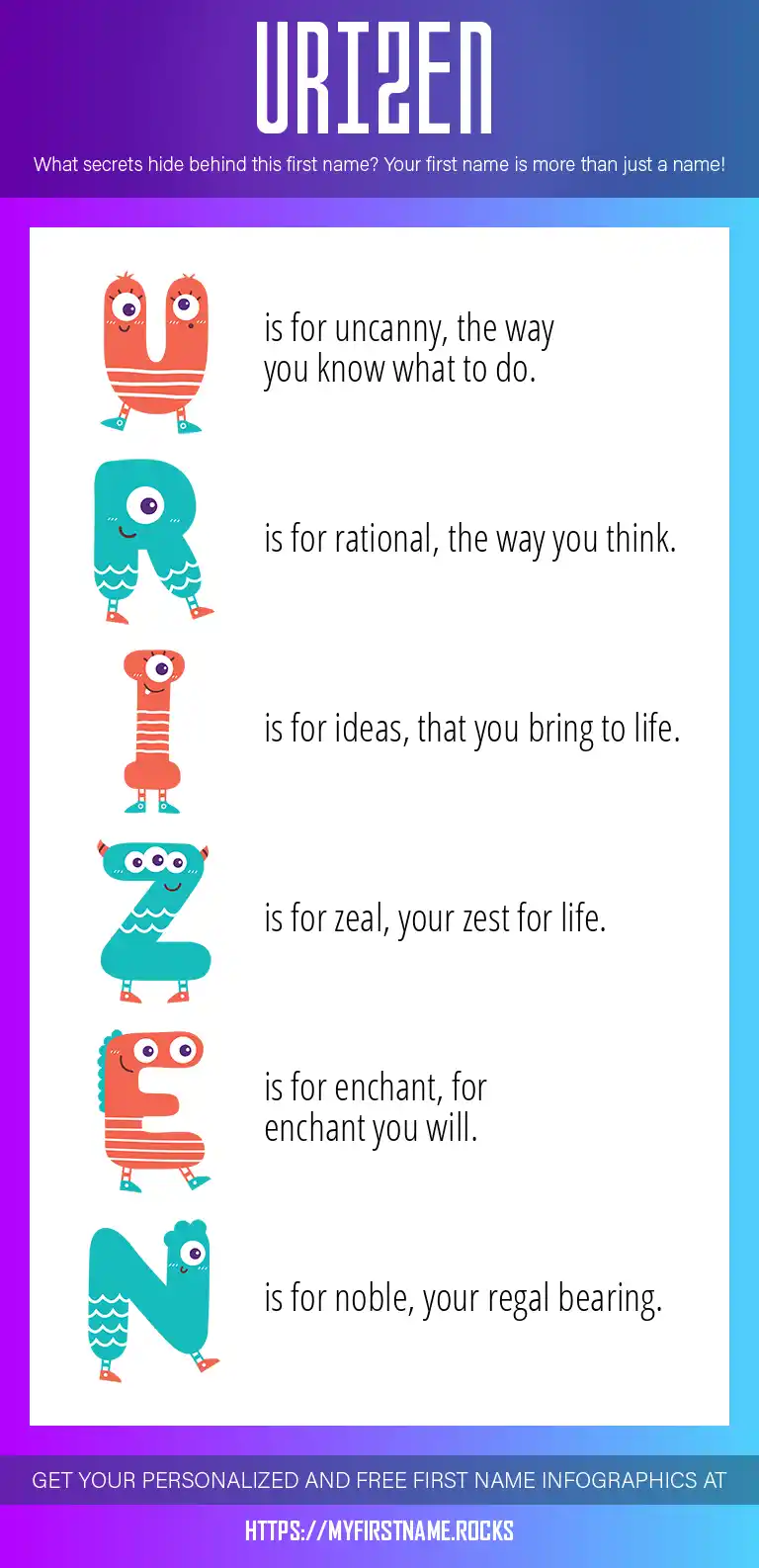 URIZEN

What secrets hide behind this first name? Your first name is more than just a name!

U is for uncanny, the way you know what to do.

R is for rational, the way you think.

I is for ideas, that you bring to life.

Z is for zeal, your zest for life.

E is for enchant, for enchant you will.

N is for noble, your regal bearing.

GET YOUR PERSONALIZED AND FREE FIRST NAME INFOGRAPHICS AT

HTTPS://MYFIRSTNAME.ROCKS