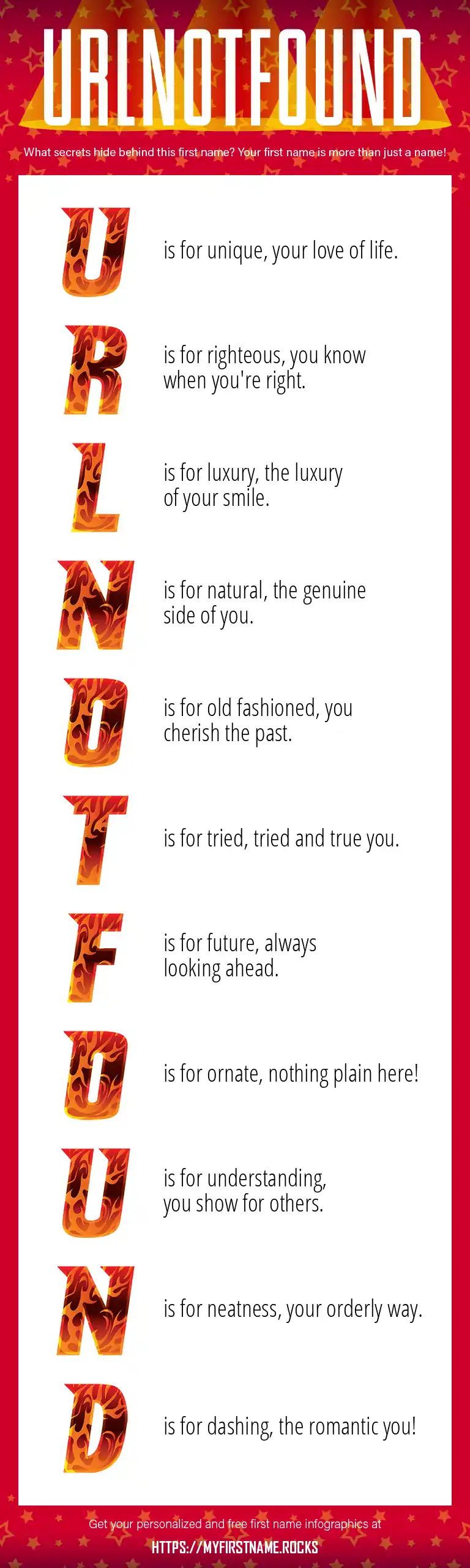 URLNOTFOUND

What secrets hide behind this first name? Your first name is more than just a name!

U is for unique, your love of life.

R is for righteous, you know when you're right.

L is for luxury, the luxury of your smile.

N is for natural, the genuine side of you.

O is for old fashioned, you cherish the past.

T is for tried, tried and true you.

F is for future, always looking ahead.

O is for ornate, nothing plain here!

U is for understanding, you show for others.

N is for neatness, your orderly way.

D is for dashing, the romantic you!

Get your personalized and free first name infographics at

HTTPS://MYFIRSTNAME.ROCKS