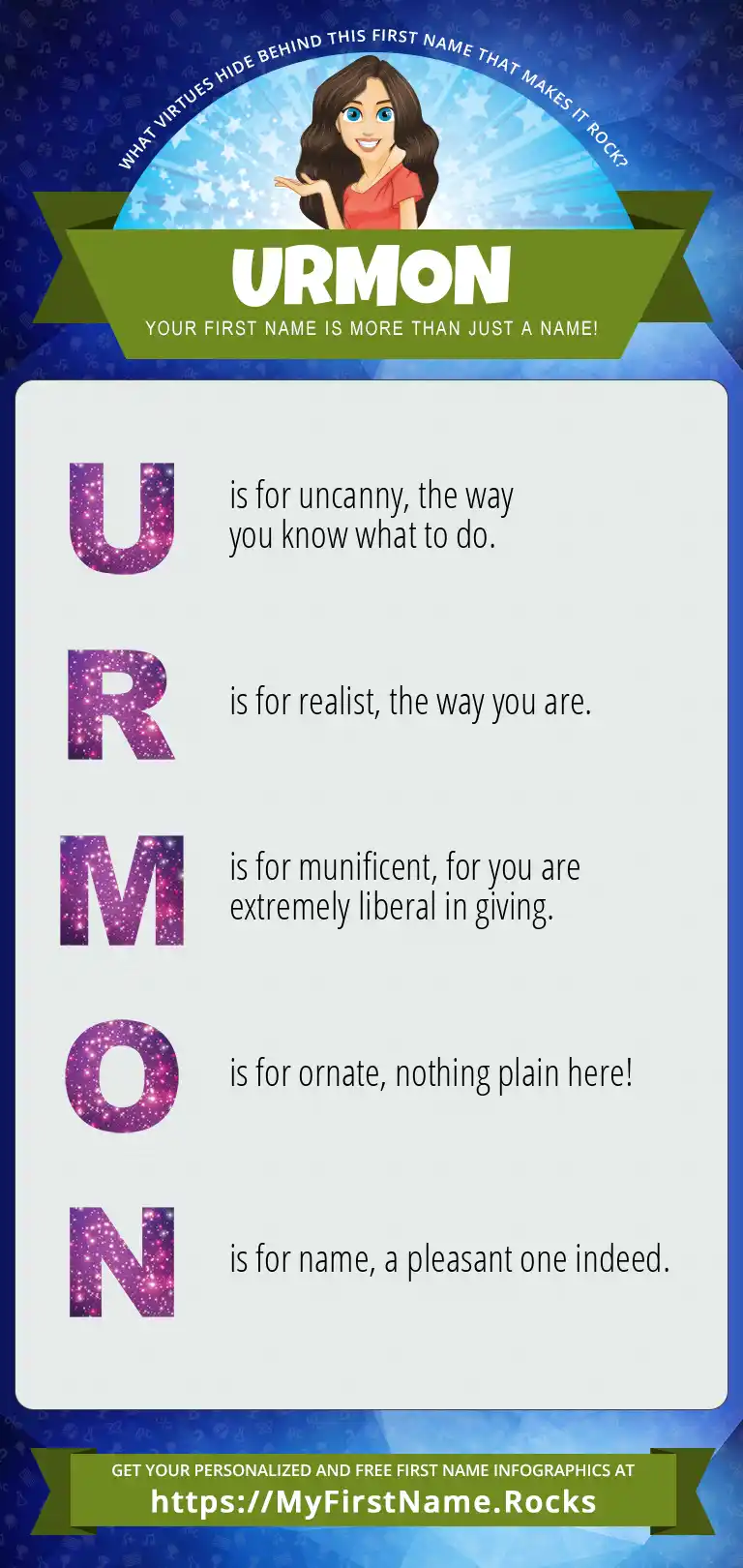 WHAT VIRTUES HIDE BEHIND THIS FIRST NAME THAT MAKES IT ROCK?

URMON

YOUR FIRST NAME IS MORE THAN JUST A NAME!

U is for uncanny, the way you know what to do.

R is for realist, the way you are.

M is for munificent, for you are extremely liberal in giving.

O is for ornate, nothing plain here!

N is for name, a pleasant one indeed.

GET YOUR PERSONALIZED AND FREE FIRST NAME INFOGRAPHICS AT
https://MyFirstName.Rocks