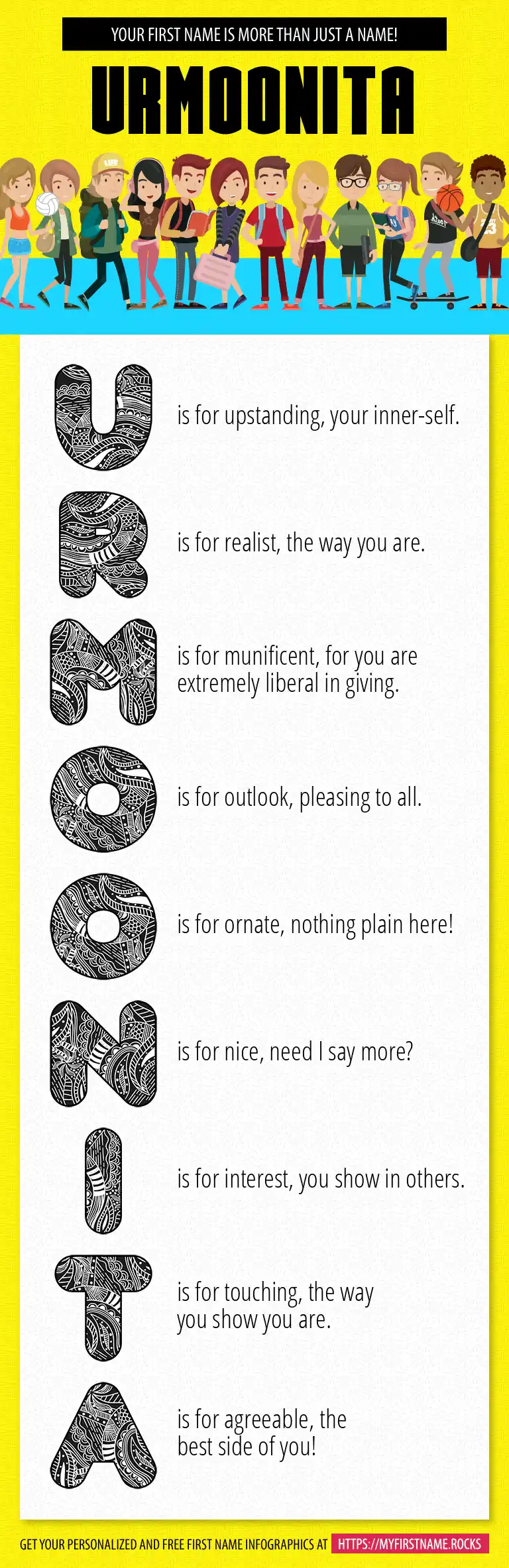 YOUR FIRST NAME IS MORE THAN JUST A NAME!

URMOONITA

U is for upstanding, your inner-self.

R is for realist, the way you are.

M is for munificent, for you are extremely liberal in giving.

O is for outlook, pleasing to all.

O is for ornate, nothing plain here!

N is for nice, need I say more?

I is for interest, you show in others.

T is for touching, the way you show you are.

A is for agreeable, the best side of you!

GET YOUR PERSONALIZED AND FREE FIRST NAME INFOGRAPHICS AT HTTPS://MYFIRSTNAME.ROCKS