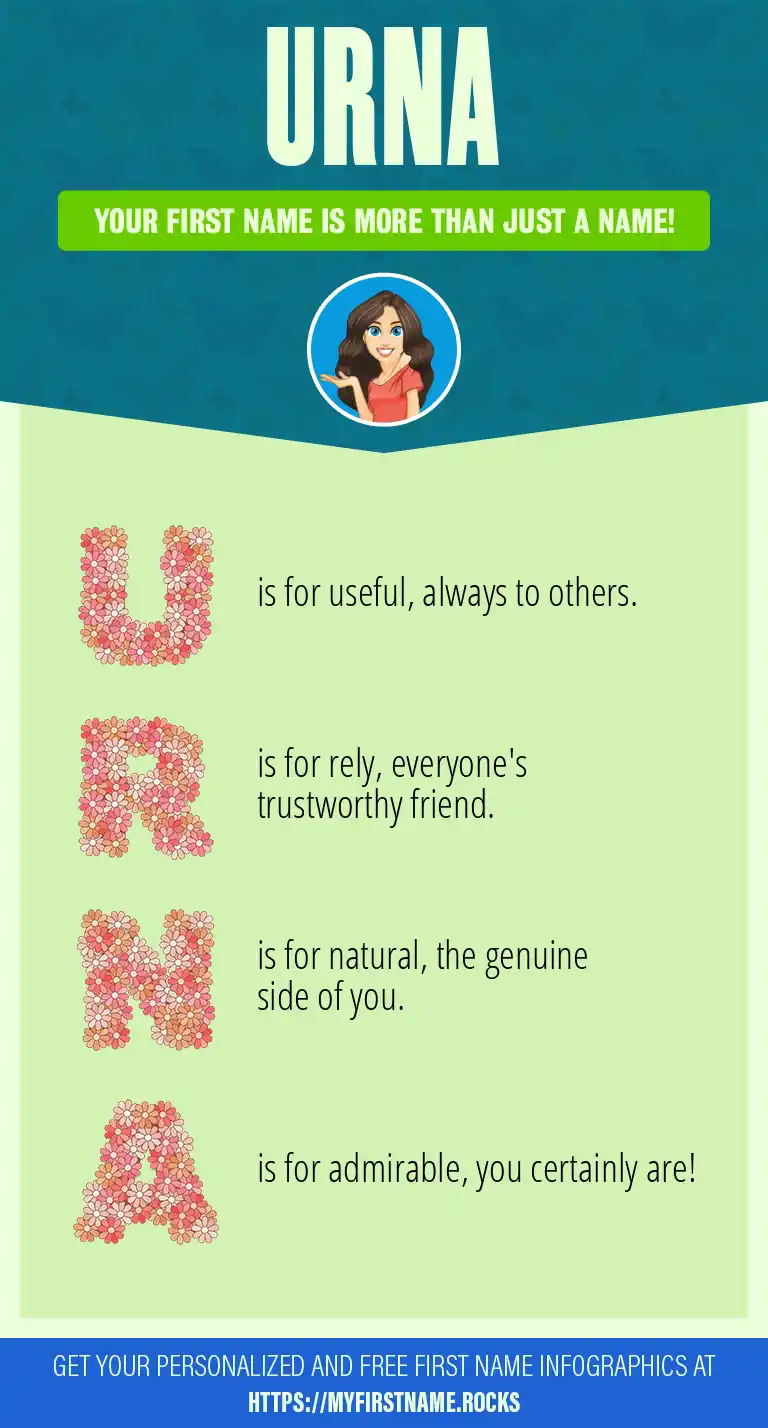 URNA

YOUR FIRST NAME IS MORE THAN JUST A NAME!

U is for useful, always to others.

R is for rely, everyone's trustworthy friend.

N is for natural, the genuine side of you.

A is for admirable, you certainly are!

GET YOUR PERSONALIZED AND FREE FIRST NAME INFOGRAPHICS AT HTTPS://MYFIRSTNAME.ROCKS