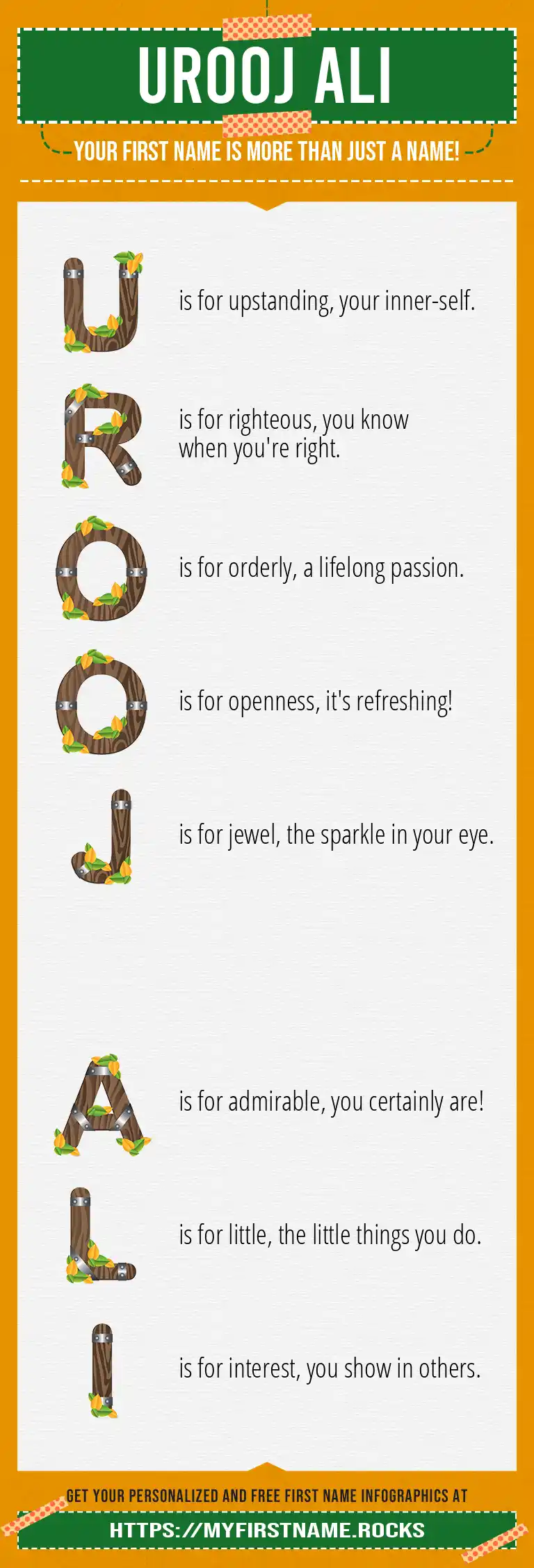 UROOJ ALI

YOUR FIRST NAME IS MORE THAN JUST A NAME!

U is for upstanding, your inner-self.

R is for righteous, you know when you're right.

O is for orderly, a lifelong passion.

O is for openness, it's refreshing!

J is for jewel, the sparkle in your eye.

A is for admirable, you certainly are!

L is for little, the little things you do.

I is for interest, you show in others.

GET YOUR PERSONALIZED AND FREE FIRST NAME INFOGRAPHICS AT

HTTPS://MYFIRSTNAME.ROCKS