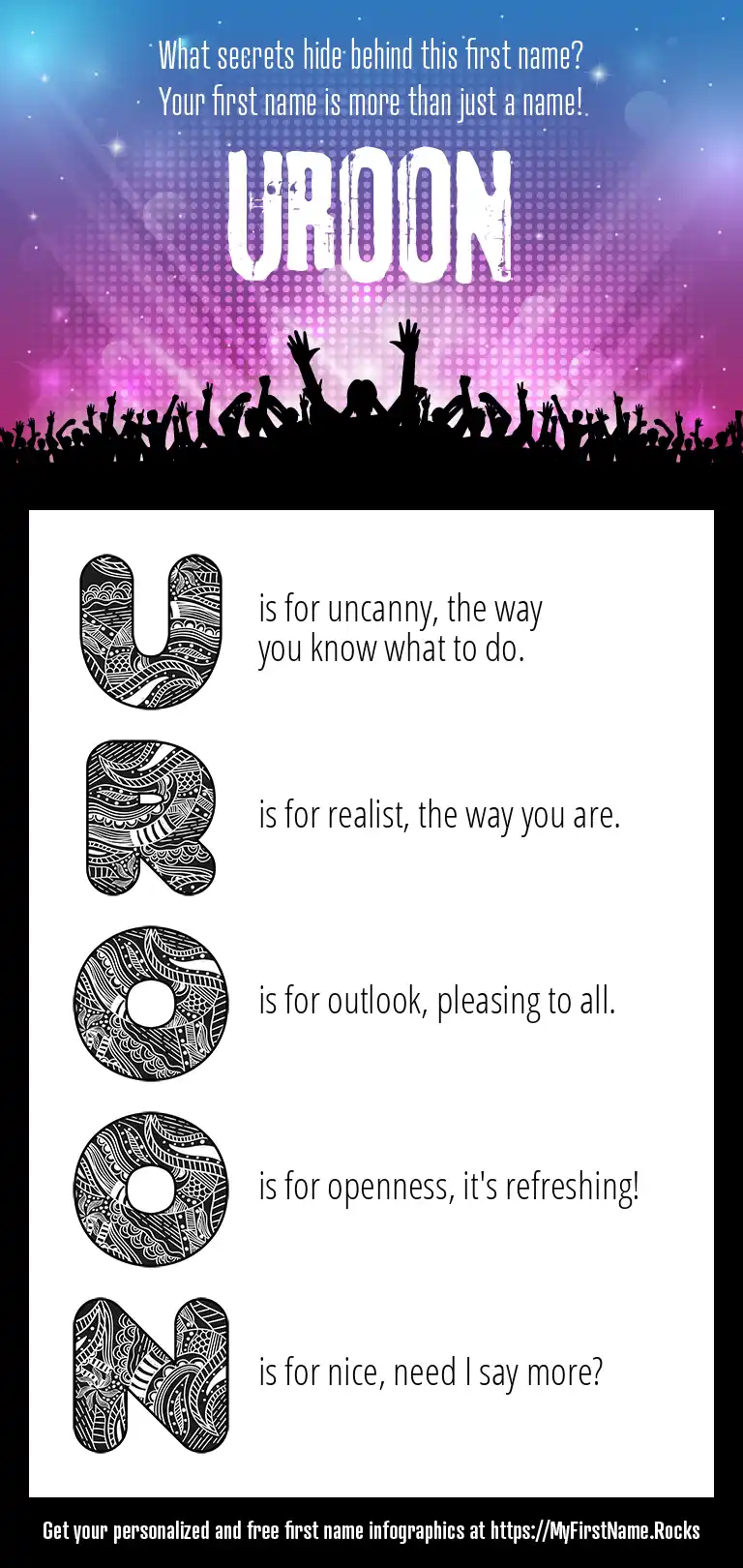 What secrets hide behind this first name?
Your first name is more than just a name!

UROON

U is for uncanny, the way you know what to do.

R is for realist, the way you are.

O is for outlook, pleasing to all.

O is for openness, it's refreshing!

N is for nice, need I say more?

Get your personalized and free first name infographics at https://MyFirstName.Rocks