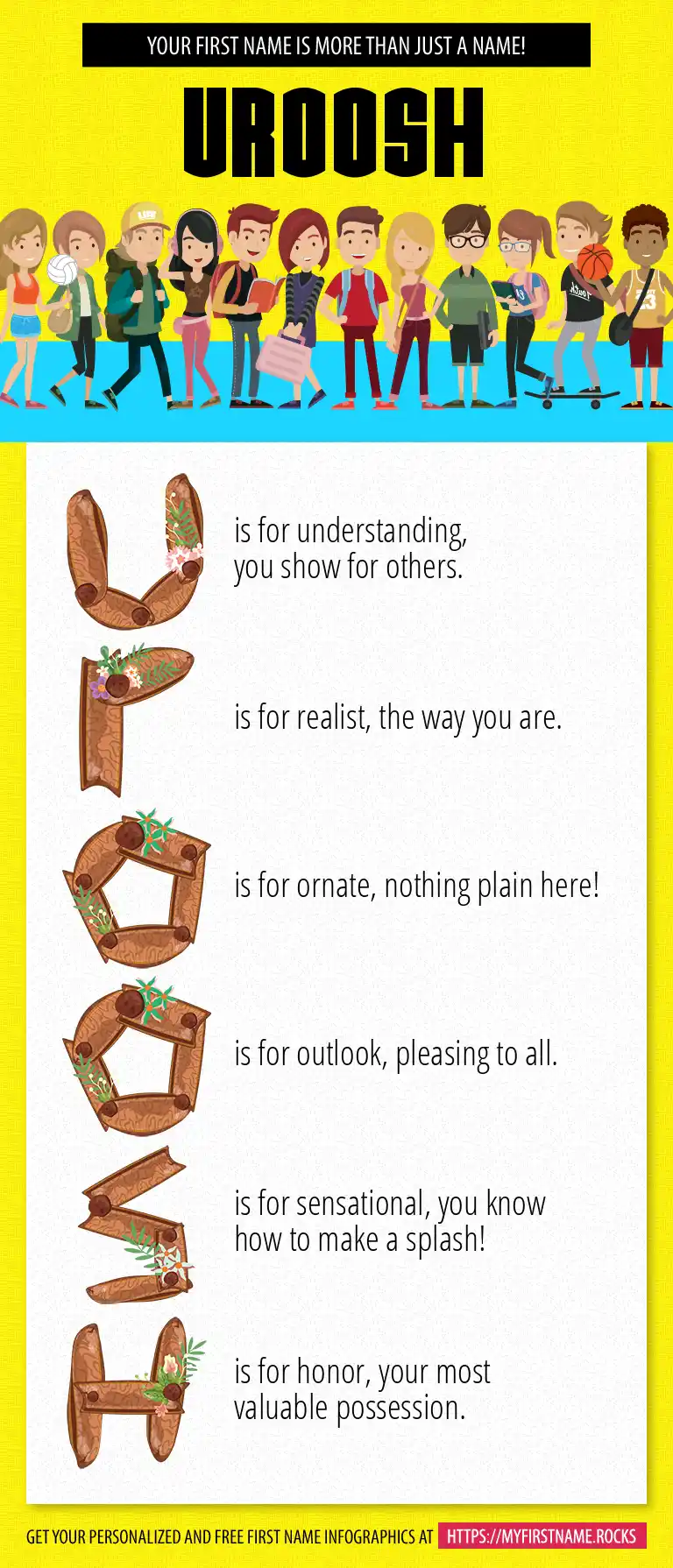 YOUR FIRST NAME IS MORE THAN JUST A NAME!

UROOSH

U is for understanding, you show for others.

R is for realist, the way you are.

O is for ornate, nothing plain here!

O is for outlook, pleasing to all.

S is for sensational, you know how to make a splash!

H is for honor, your most valuable possession.

GET YOUR PERSONALIZED AND FREE FIRST NAME INFOGRAPHICS AT HTTPS://MYFIRSTNAME.ROCKS