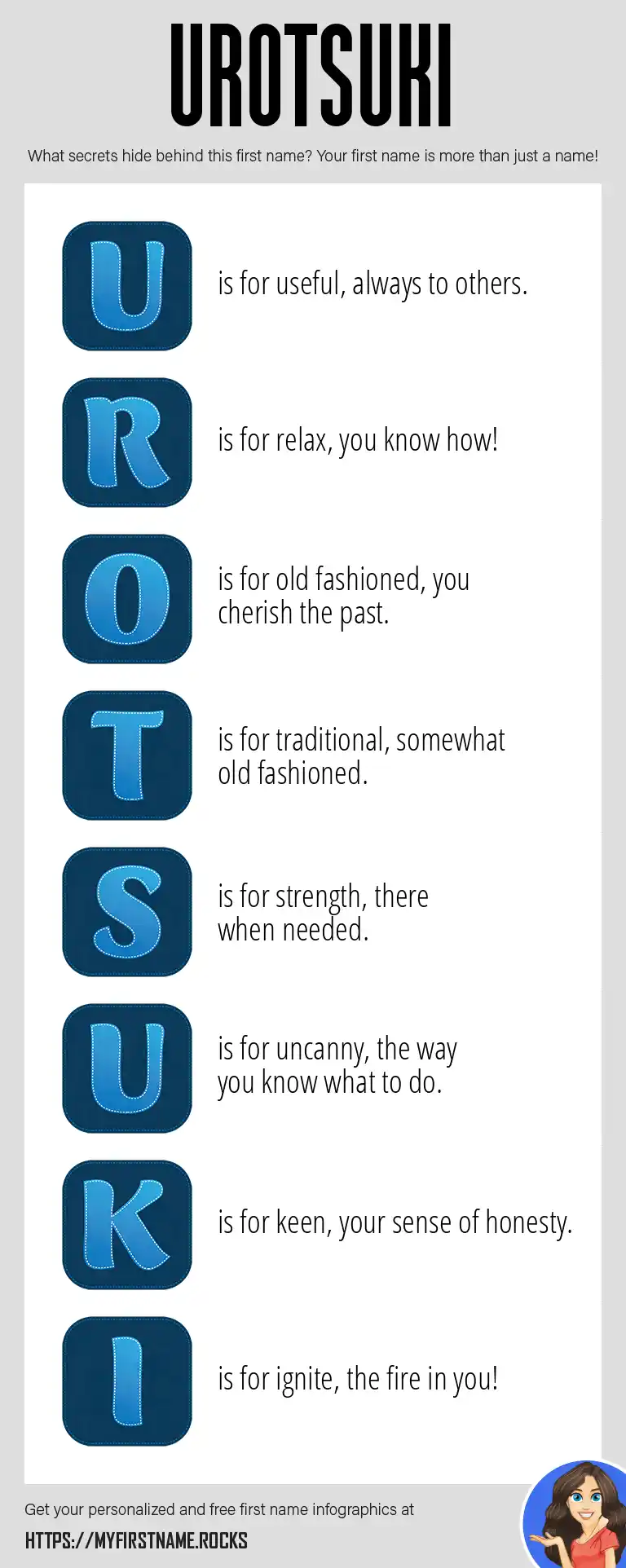 UROTSUKI

What secrets hide behind this first name? Your first name is more than just a name!

U is for useful, always to others.

R is for relax, you know how!

O is for old fashioned, you cherish the past.

T is for traditional, somewhat old fashioned.

S is for strength, there when needed.

U is for uncanny, the way you know what to do.

K is for keen, your sense of honesty.

I is for ignite, the fire in you!

Get your personalized and free first name infographics at

HTTPS://MYFIRSTNAME.ROCKS