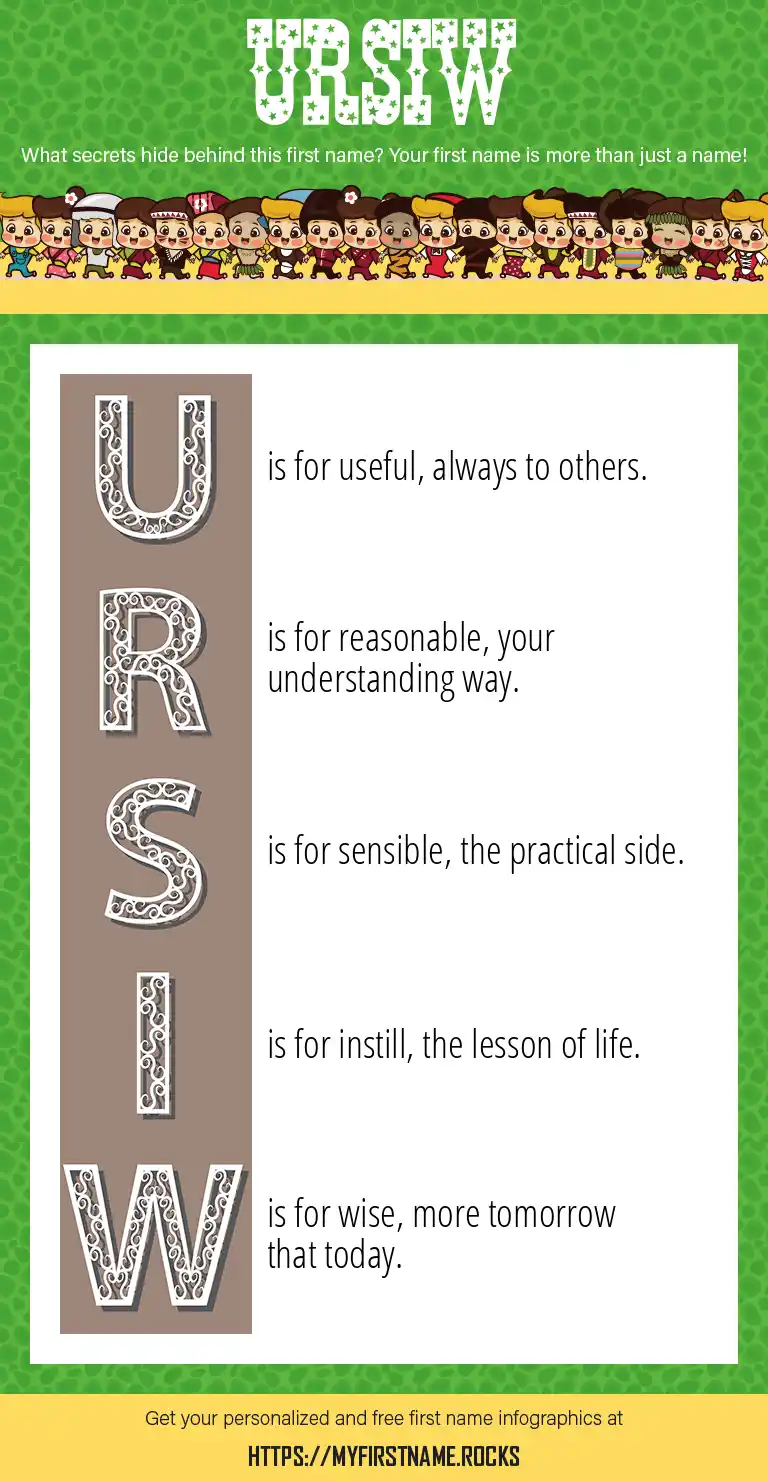 URSIW

What secrets hide behind this first name? Your first name is more than just a name!

U is for useful, always to others.

R is for reasonable, your understanding way.

S is for sensible, the practical side.

I is for instill, the lesson of life.

W is for wise, more tomorrow that today.

Get your personalized and free first name infographics at

HTTPS://MYFIRSTNAME.ROCKS