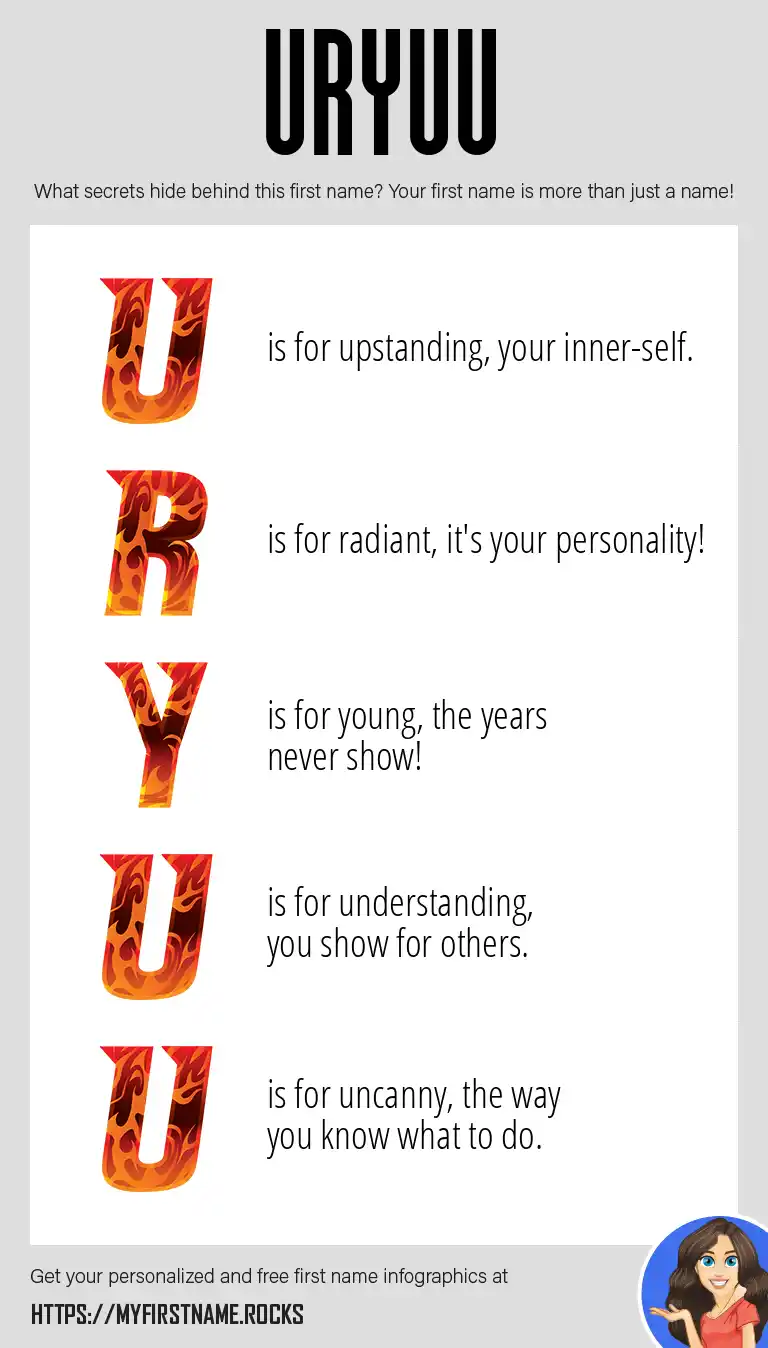 URYUU

What secrets hide behind this first name? Your first name is more than just a name!

U is for upstanding, your inner-self.

R is for radiant, it's your personality!

Y is for young, the years never show!

U is for understanding, you show for others.

U is for uncanny, the way you know what to do.

Get your personalized and free first name infographics at

HTTPS://MYFIRSTNAME.ROCKS