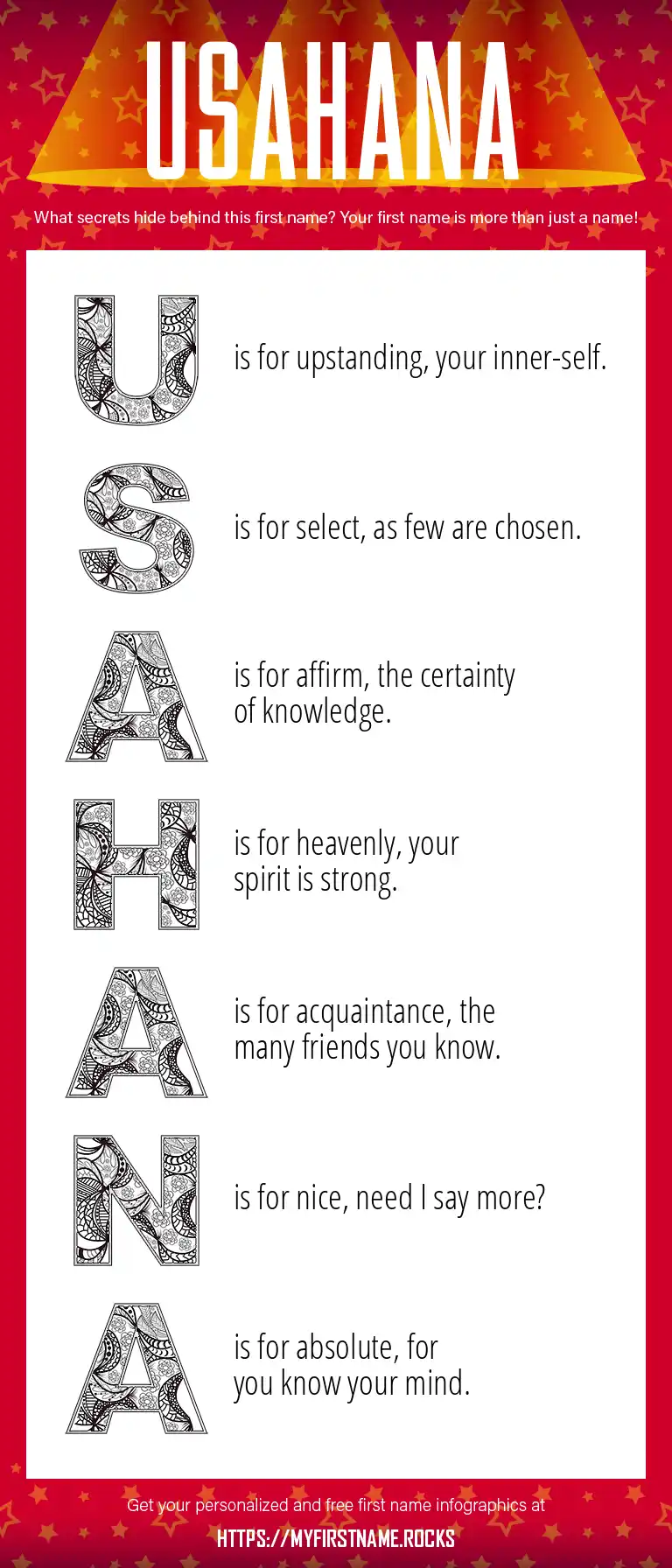 USAHANA

What secrets hide behind this first name? Your first name is more than just a name!

U is for upstanding, your inner-self.

S is for select, as few are chosen.

A is for affirm, the certainty of knowledge.

H is for heavenly, your spirit is strong.

A is for acquaintance, the many friends you know.

N is for nice, need I say more?

A is for absolute, for you know your mind.

Get your personalized and free first name infographics at

HTTPS://MYFIRSTNAME.ROCKS