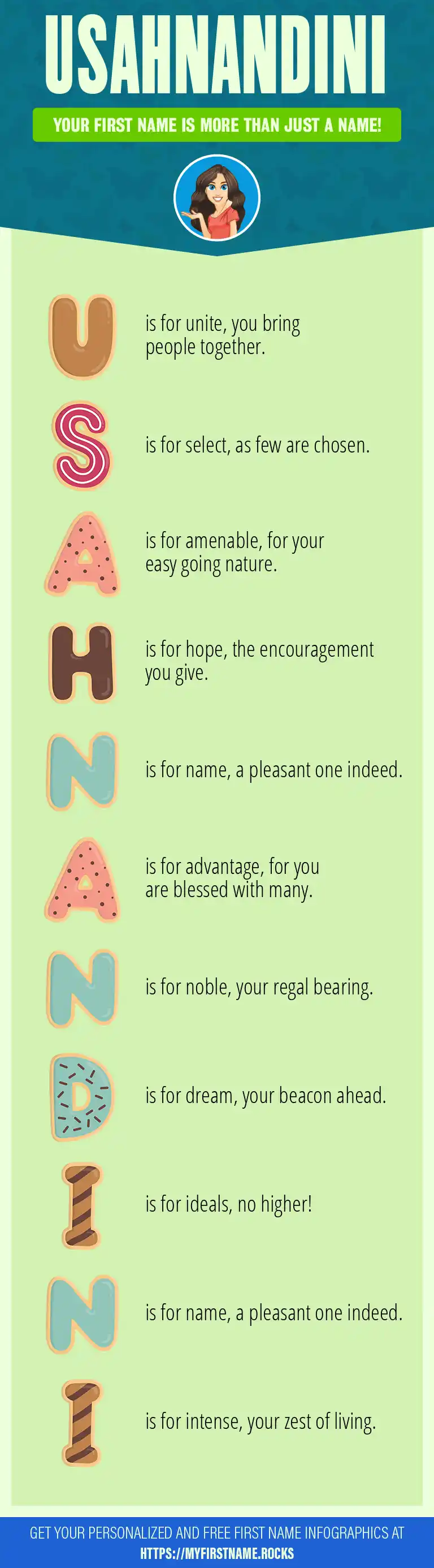 USAHNANDINI

YOUR FIRST NAME IS MORE THAN JUST A NAME!

U is for unite, you bring people together.

S is for select, as few are chosen.

A is for amenable, for your easy going nature.

H is for hope, the encouragement you give.

N is for name, a pleasant one indeed.

A is for advantage, for you are blessed with many.

N is for noble, your regal bearing.

D is for dream, your beacon ahead.

I is for ideals, no higher!

N is for name, a pleasant one indeed.

I is for intense, your zest of living.

GET YOUR PERSONALIZED AND FREE FIRST NAME INFOGRAPHICS AT HTTPS://MYFIRSTNAME.ROCKS