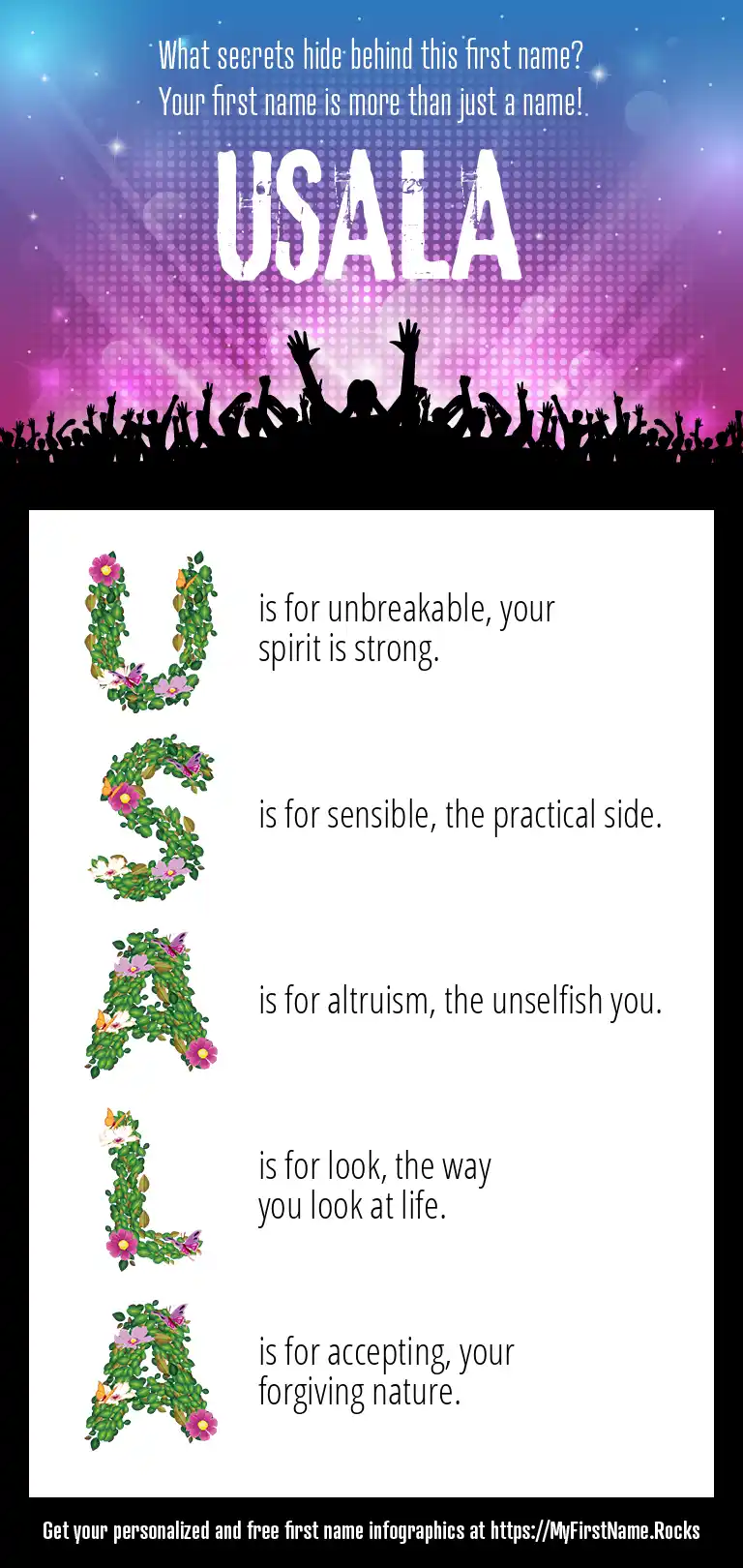 What secrets hide behind this first name?
Your first name is more than just a name!

USALA

U is for unbreakable, your spirit is strong.

S is for sensible, the practical side.

A is for altruism, the unselfish you.

L is for look, the way you look at life.

A is for accepting, your forgiving nature.

Get your personalized and free first name infographics at https://MyFirstName.Rocks