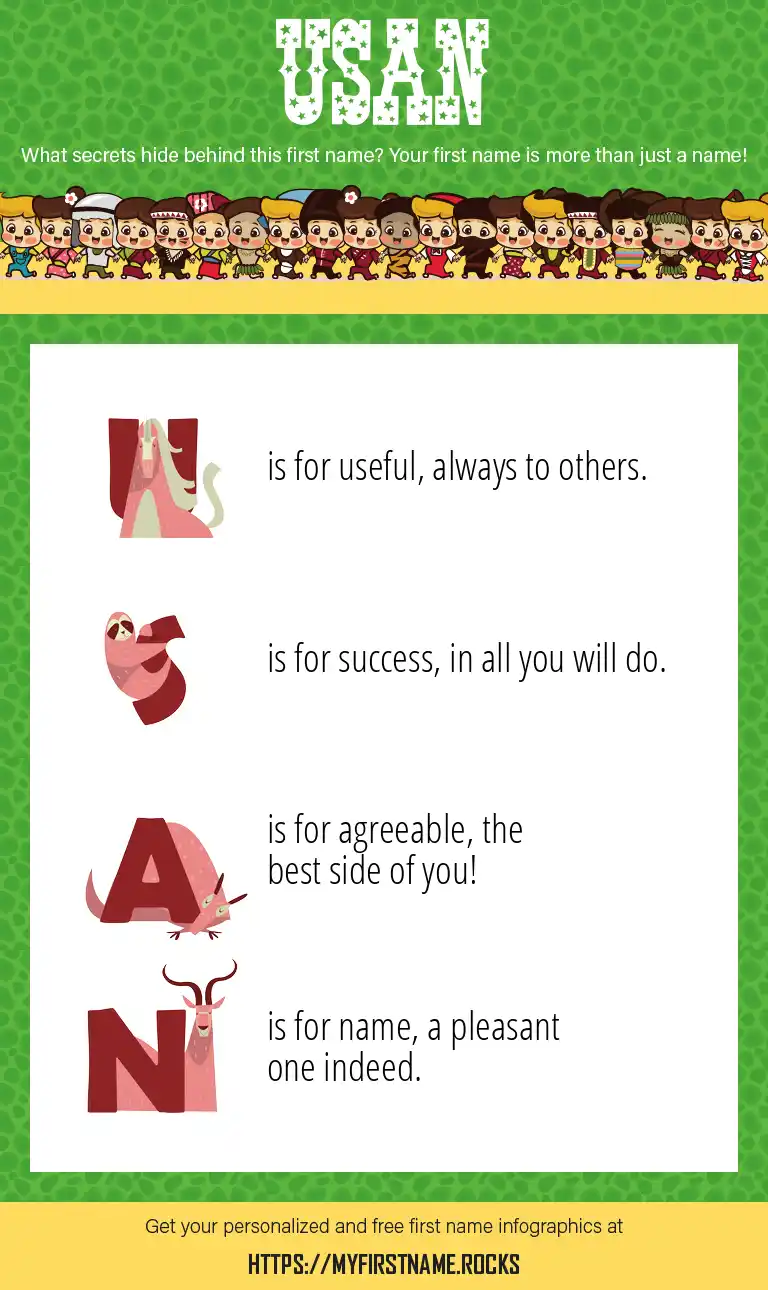 USAN

What secrets hide behind this first name? Your first name is more than just a name!

U is for useful, always to others.

S is for success, in all you will do.

A is for agreeable, the best side of you!

N is for name, a pleasant one indeed.

Get your personalized and free first name infographics at

HTTPS://MYFIRSTNAME.ROCKS