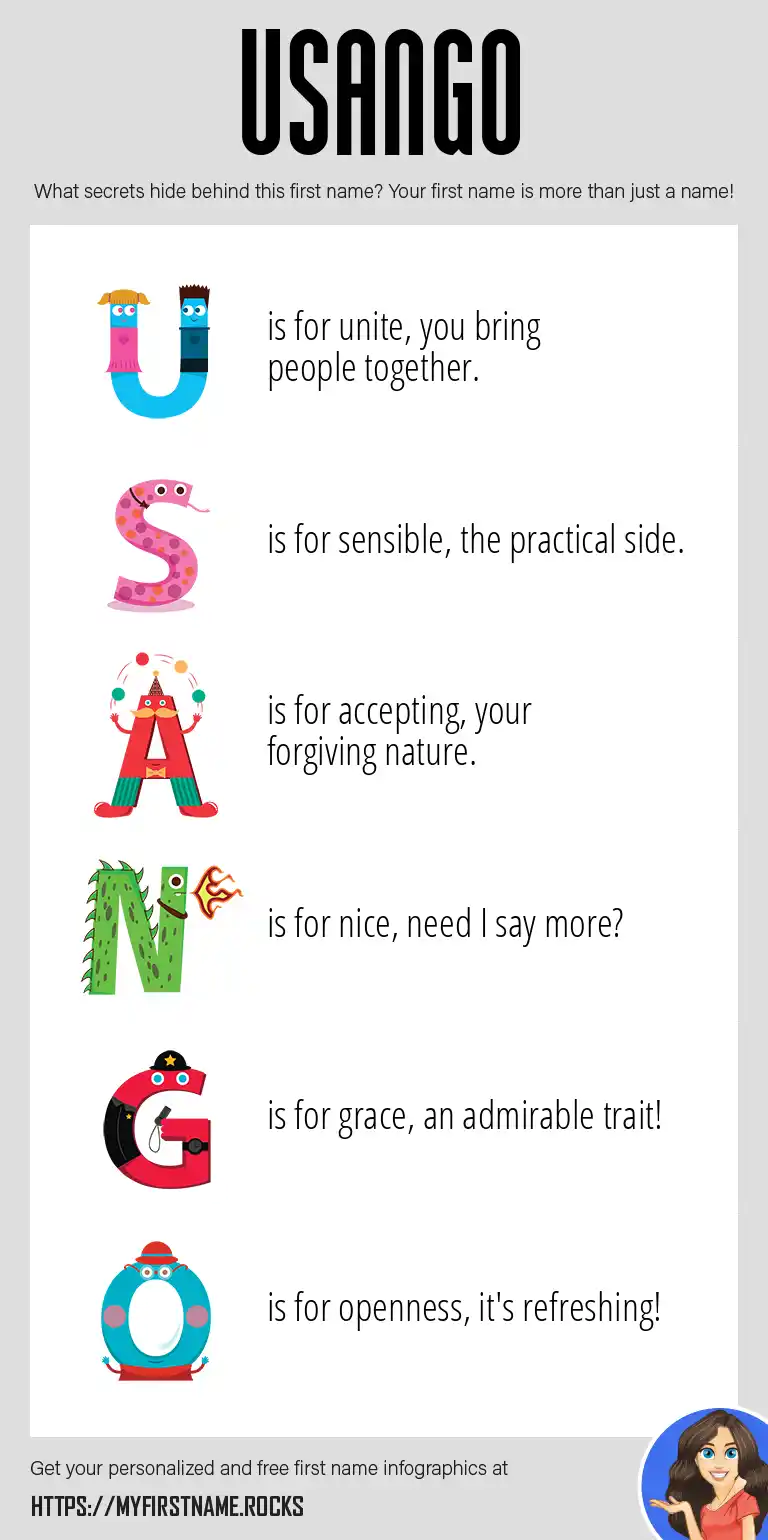 USANGO

What secrets hide behind this first name? Your first name is more than just a name!

U is for unite, you bring people together.

S is for sensible, the practical side.

A is for accepting, your forgiving nature.

N is for nice, need I say more?

G is for grace, an admirable trait!

O is for openness, it's refreshing!

Get your personalized and free first name infographics at

HTTPS://MYFIRSTNAME.ROCKS