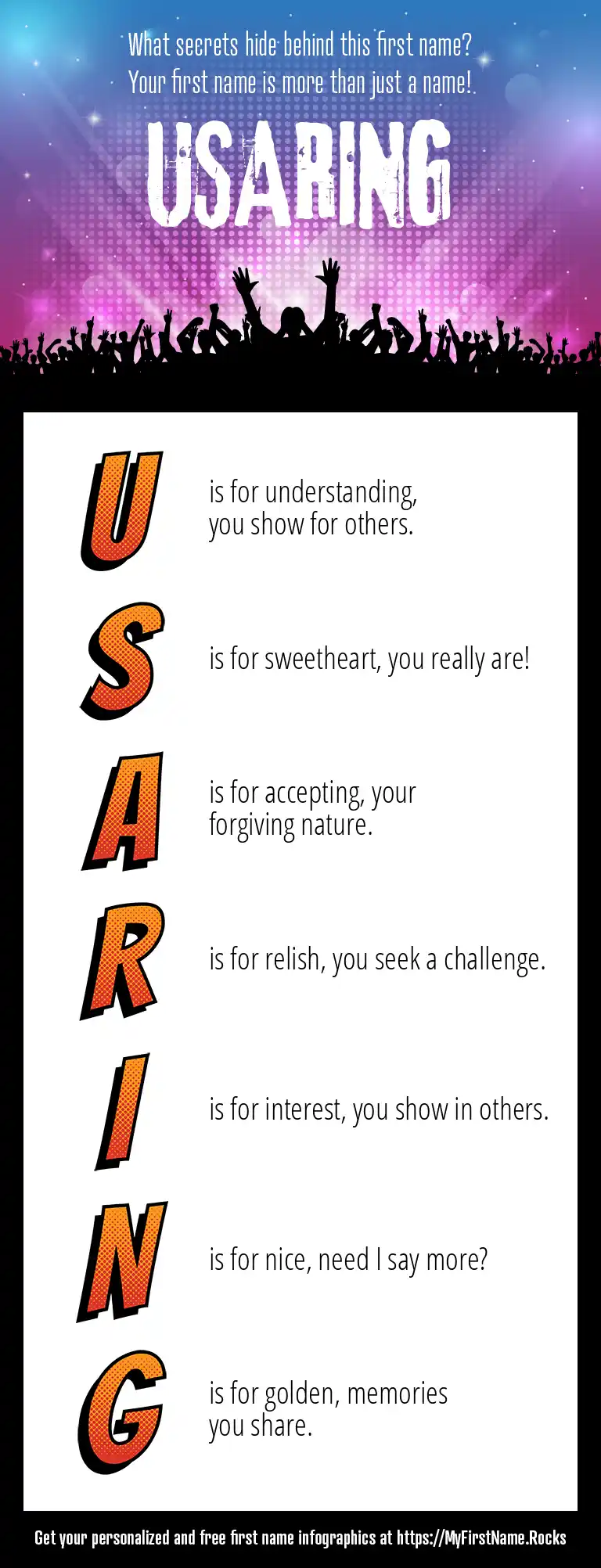 What secrets hide behind this first name?
Your first name is more than just a name!

USARING

U is for understanding, you show for others.

S is for sweetheart, you really are!

A is for accepting, your forgiving nature.

R is for relish, you seek a challenge.

I is for interest, you show in others.

N is for nice, need I say more?

G is for golden, memories you share.

Get your personalized and free first name infographics at https://MyFirstName.Rocks