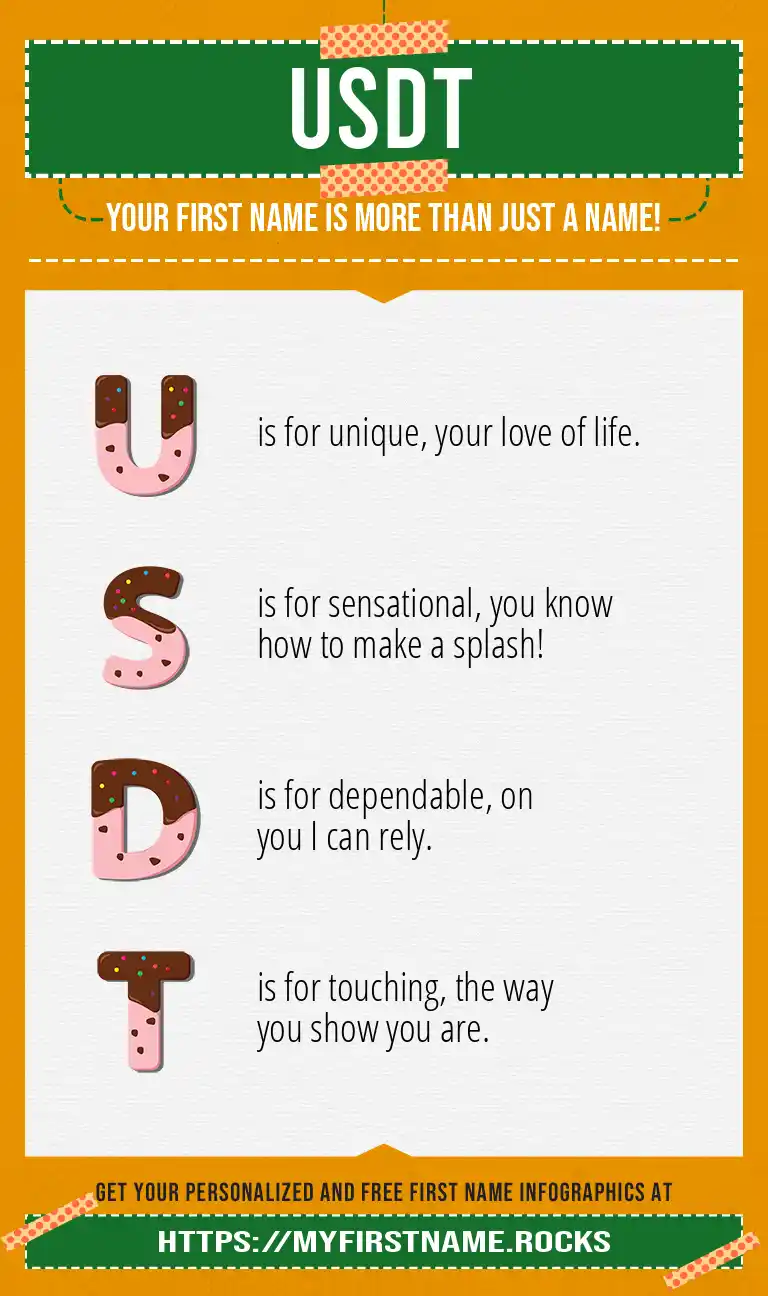 USDT

YOUR FIRST NAME IS MORE THAN JUST A NAME!

U is for unique, your love of life.

S is for sensational, you know how to make a splash!

D is for dependable, on you I can rely.

T is for touching, the way you show you are.

GET YOUR PERSONALIZED AND FREE FIRST NAME INFOGRAPHICS AT

HTTPS://MYFIRSTNAME.ROCKS