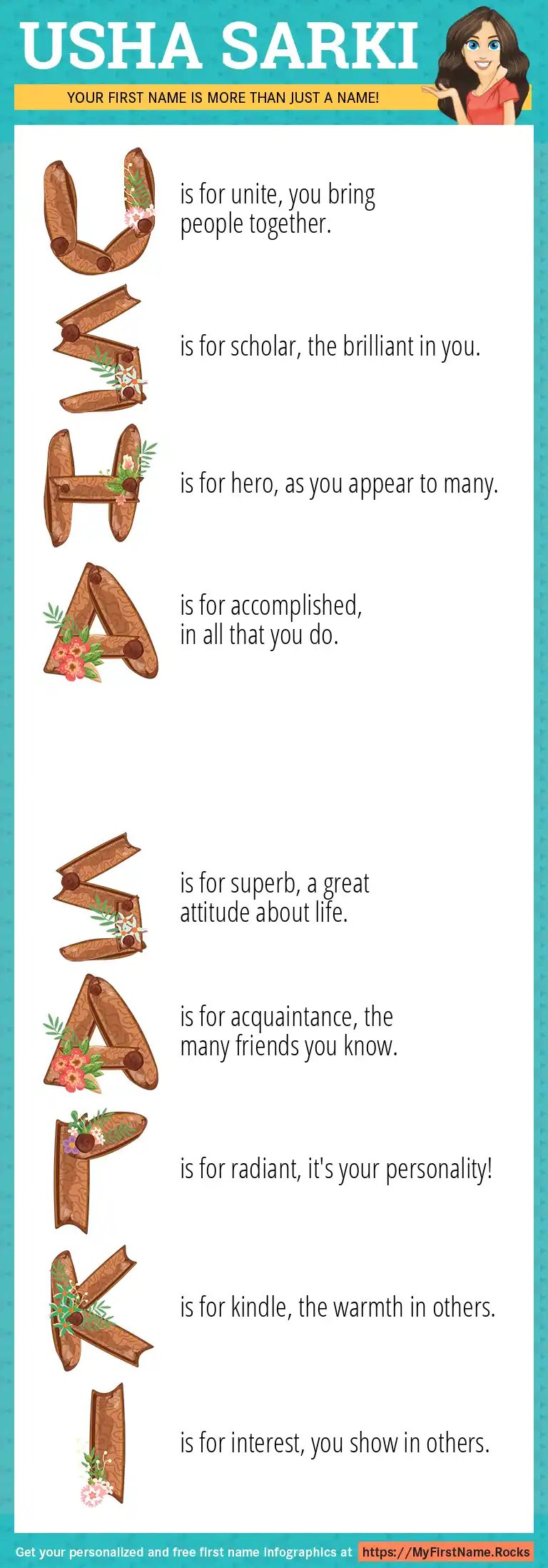 USHA SARKI

YOUR FIRST NAME IS MORE THAN JUST A NAME!

U is for unite, you bring people together.

S is for scholar, the brilliant in you.

H is for hero, as you appear to many.

A is for accomplished, in all that you do.

S is for superb, a great attitude about life.

A is for acquaintance, the many friends you know.

R is for radiant, it's your personality!

K is for kindle, the warmth in others.

I is for interest, you show in others.

Get your personalized and free first name infographics at https://MyFirstName.Rocks