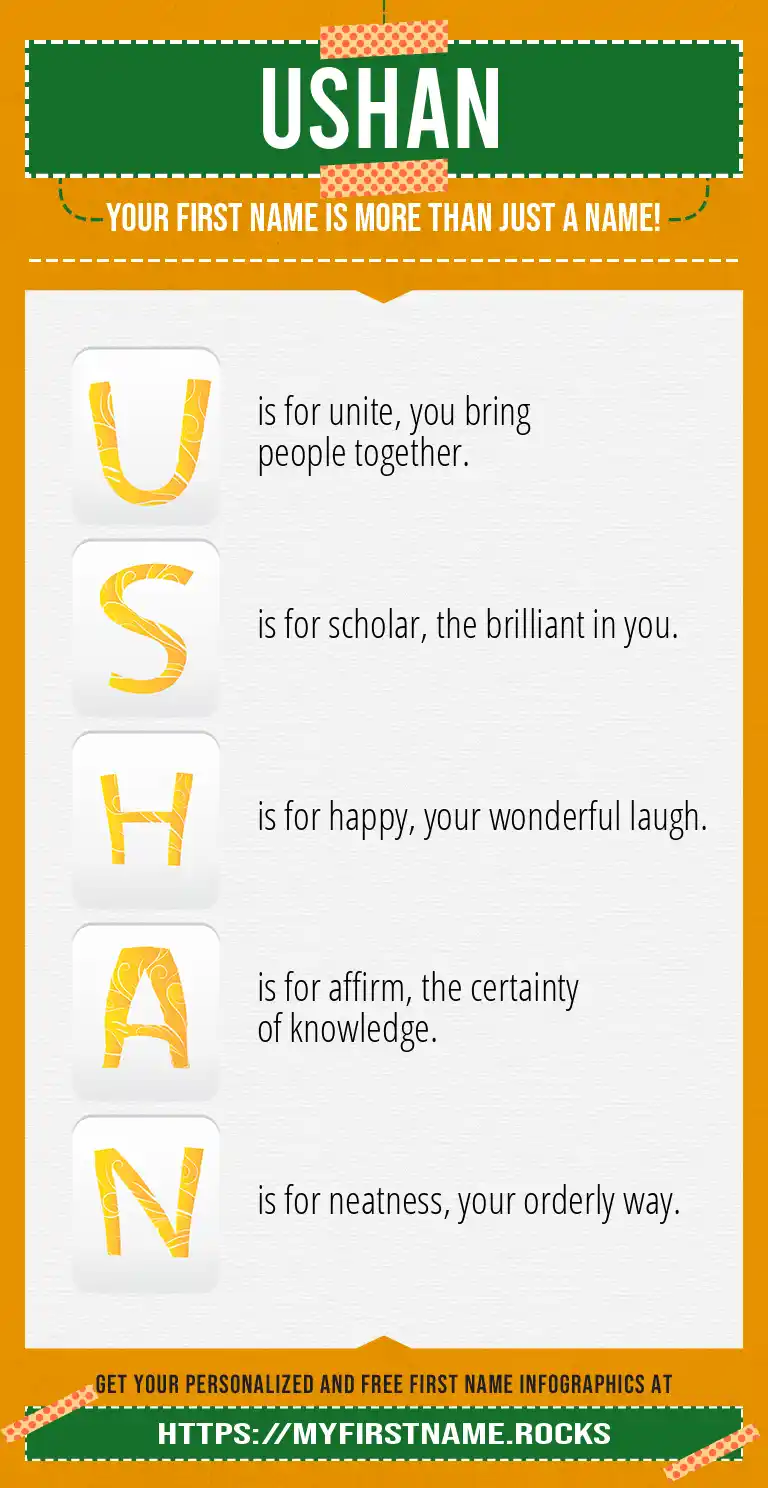 USHAN

YOUR FIRST NAME IS MORE THAN JUST A NAME!

U is for unite, you bring people together.

S is for scholar, the brilliant in you.

H is for happy, your wonderful laugh.

A is for affirm, the certainty of knowledge.

N is for neatness, your orderly way.

GET YOUR PERSONALIZED AND FREE FIRST NAME INFOGRAPHICS AT

HTTPS://MYFIRSTNAME.ROCKS