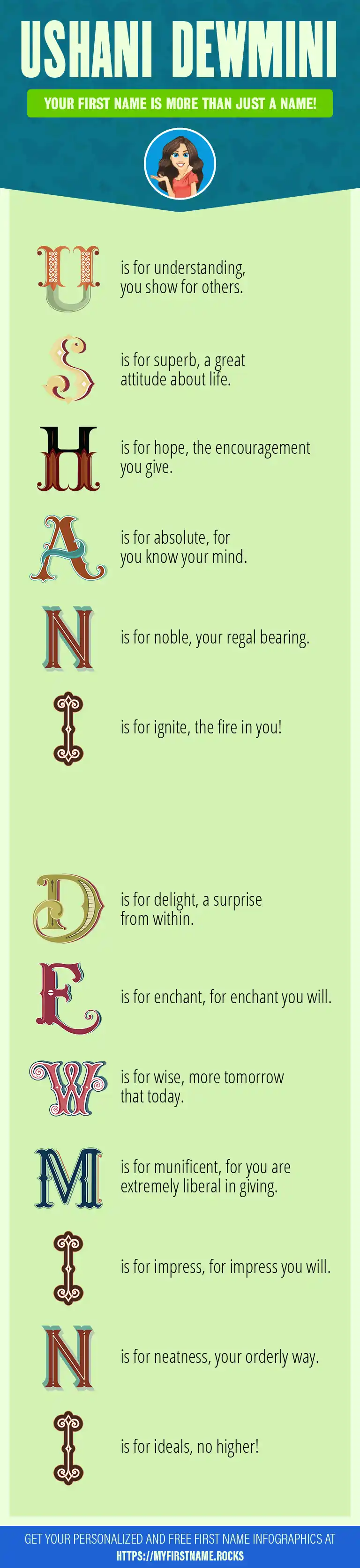 USHANI DEWMINI

YOUR FIRST NAME IS MORE THAN JUST A NAME!

U is for understanding, you show for others.

S is for superb, a great attitude about life.

H is for hope, the encouragement you give.

A is for absolute, for you know your mind.

N is for noble, your regal bearing.

I is for ignite, the fire in you!

D is for delight, a surprise from within.

E is for enchant, for enchant you will.

W is for wise, more tomorrow that today.

M is for munificent, for you are extremely liberal in giving.

I is for impress, for impress you will.

N is for neatness, your orderly way.

I is for ideals, no higher!

GET YOUR PERSONALIZED AND FREE FIRST NAME INFOGRAPHICS AT HTTPS://MYFIRSTNAME.ROCKS