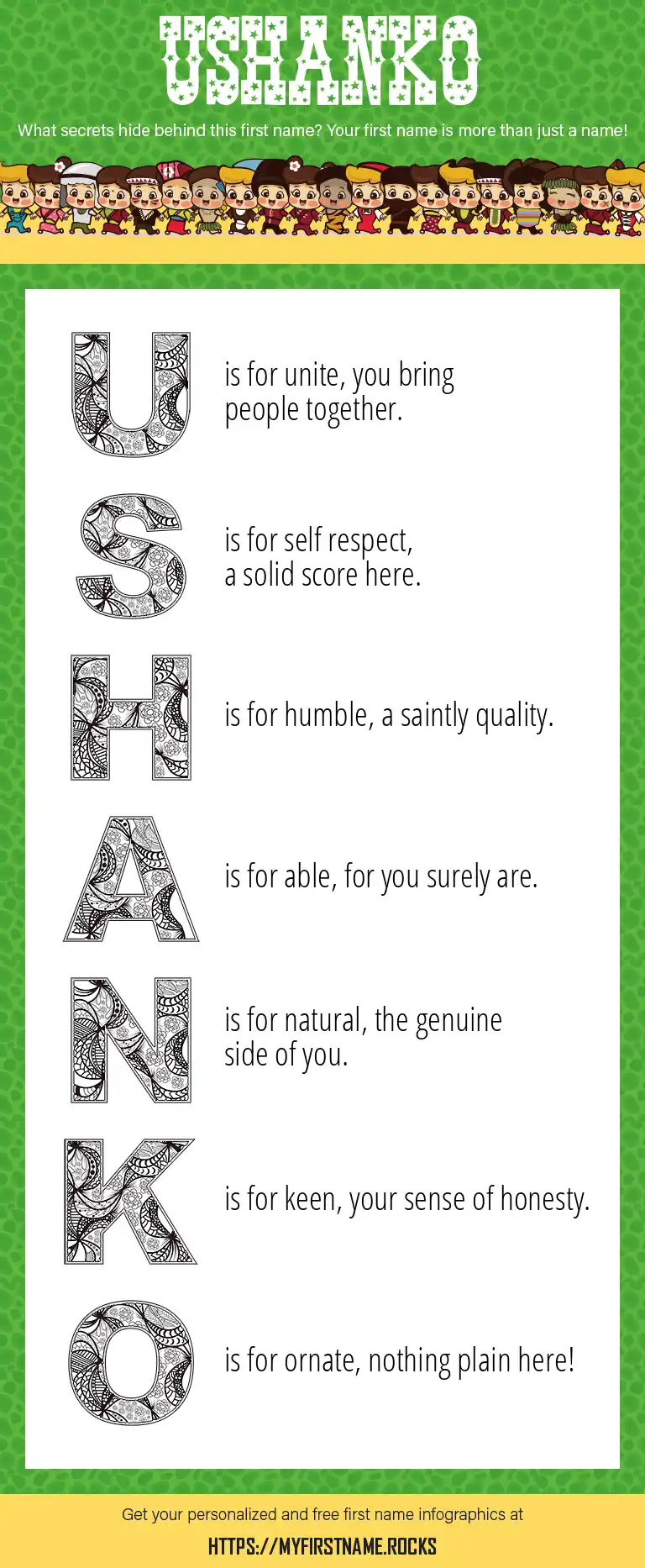 USHANKO

What secrets hide behind this first name? Your first name is more than just a name!

U is for unite, you bring people together.

S is for self respect, a solid score here.

H is for humble, a saintly quality.

A is for able, for you surely are.

N is for natural, the genuine side of you.

K is for keen, your sense of honesty.

O is for ornate, nothing plain here!

Get your personalized and free first name infographics at

HTTPS://MYFIRSTNAME.ROCKS