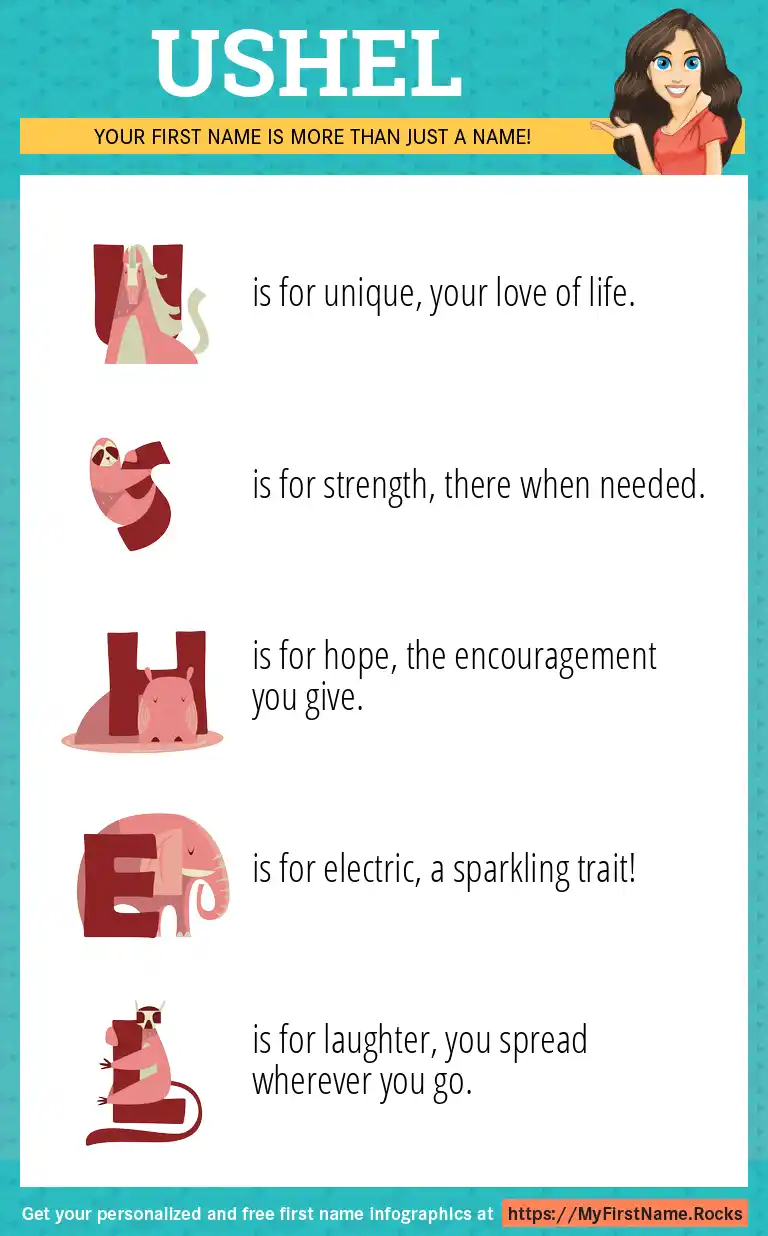 USHEL

YOUR FIRST NAME IS MORE THAN JUST A NAME!

U is for unique, your love of life.

S is for strength, there when needed.

H is for hope, the encouragement you give.

E is for electric, a sparkling trait!

L is for laughter, you spread wherever you go.

Get your personalized and free first name infographics at https://MyFirstName.Rocks