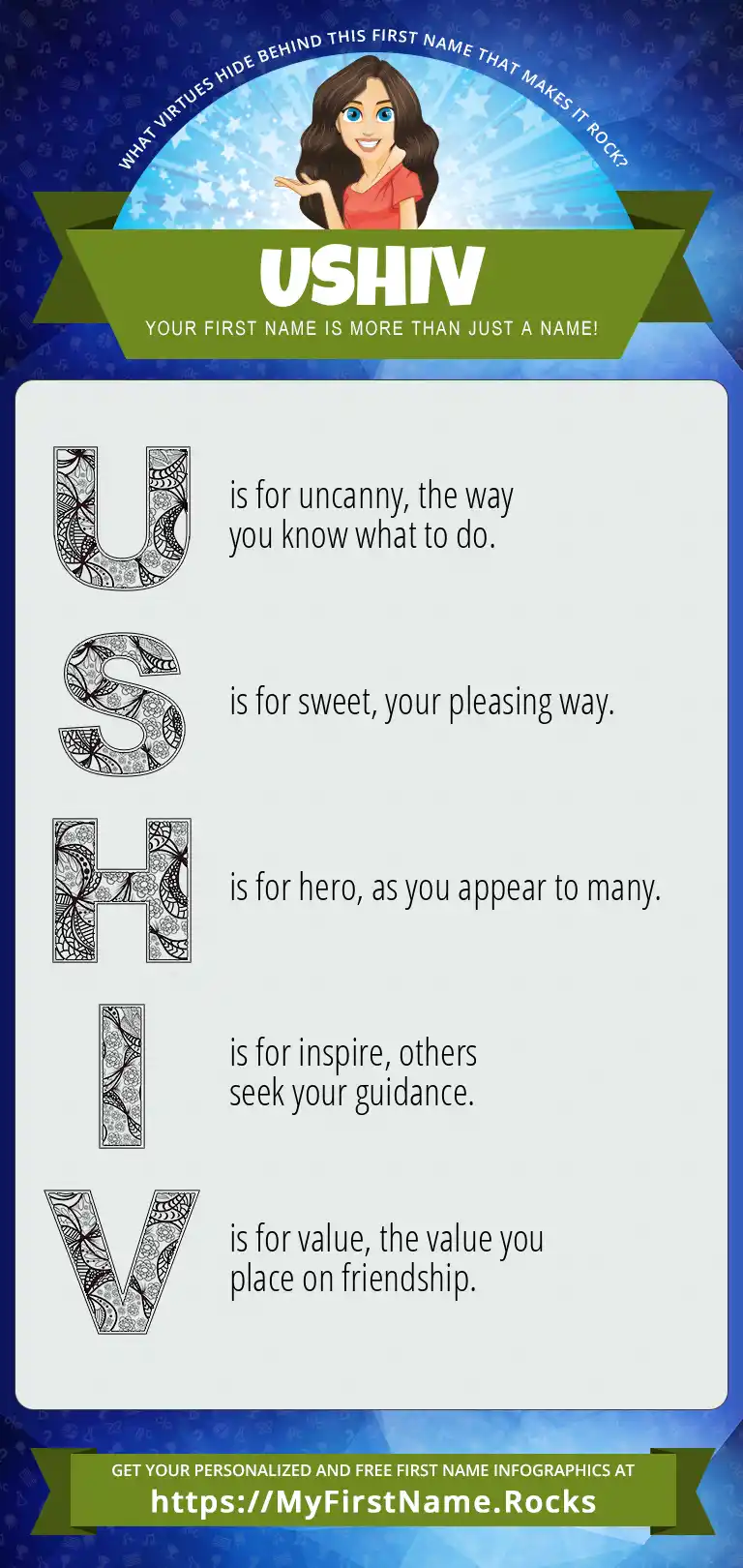 WHAT VIRTUES HIDE BEHIND THIS FIRST NAME THAT MAKES IT ROCK?

USHIV

YOUR FIRST NAME IS MORE THAN JUST A NAME!

U is for uncanny, the way you know what to do.

S is for sweet, your pleasing way.

H is for hero, as you appear to many.

I is for inspire, others seek your guidance.

V is for value, the value you place on friendship.

GET YOUR PERSONALIZED AND FREE FIRST NAME INFOGRAPHICS AT
https://MyFirstName.Rocks