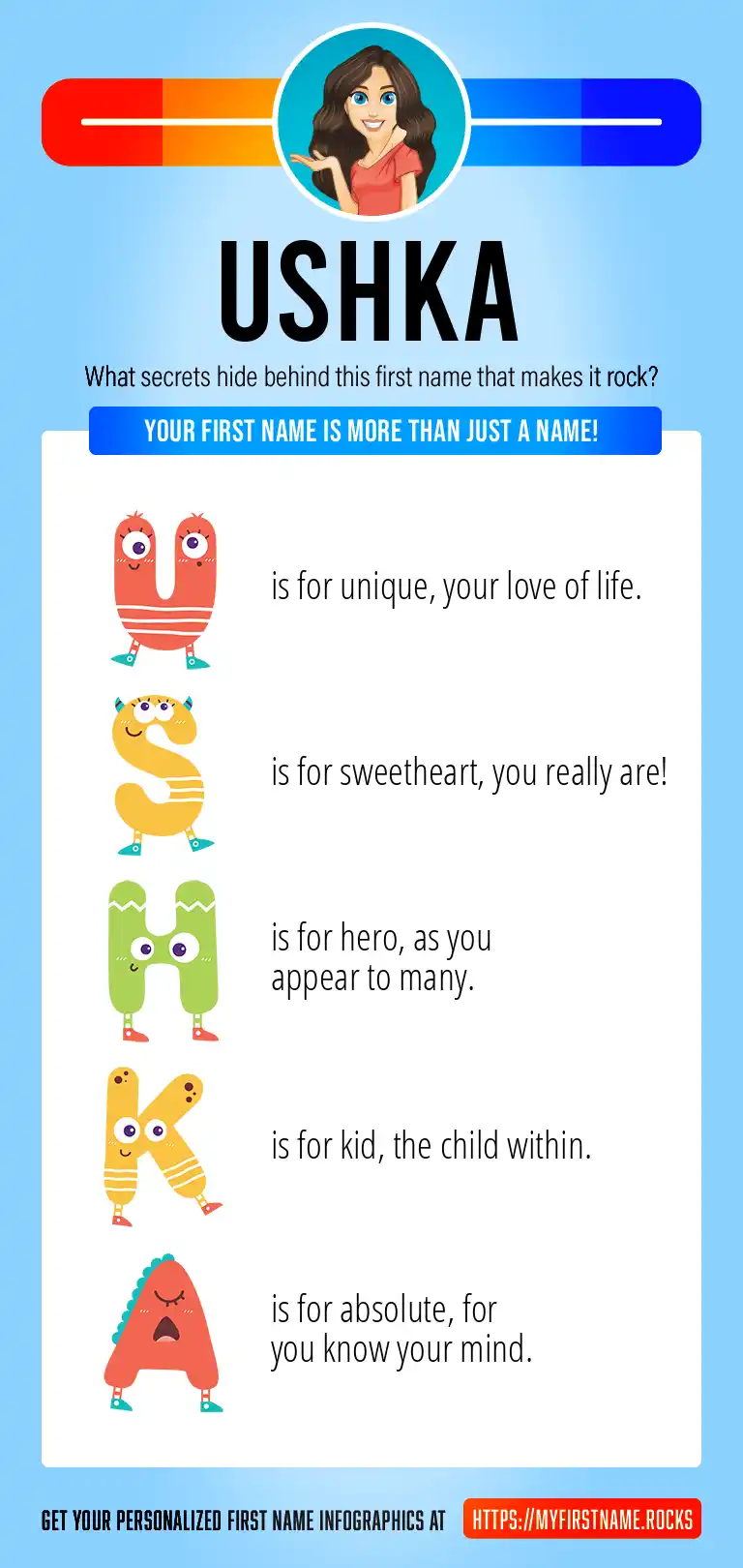 USHKA

What secrets hide behind this first name that makes it rock?

YOUR FIRST NAME IS MORE THAN JUST A NAME!

U is for unique, your love of life.

S is for sweetheart, you really are!

H is for hero, as you appear to many.

K is for kid, the child within.

A is for absolute, for you know your mind.

GET YOUR PERSONALIZED FIRST NAME INFOGRAPHICS AT HTTPS://MYFIRSTNAME.ROCKS