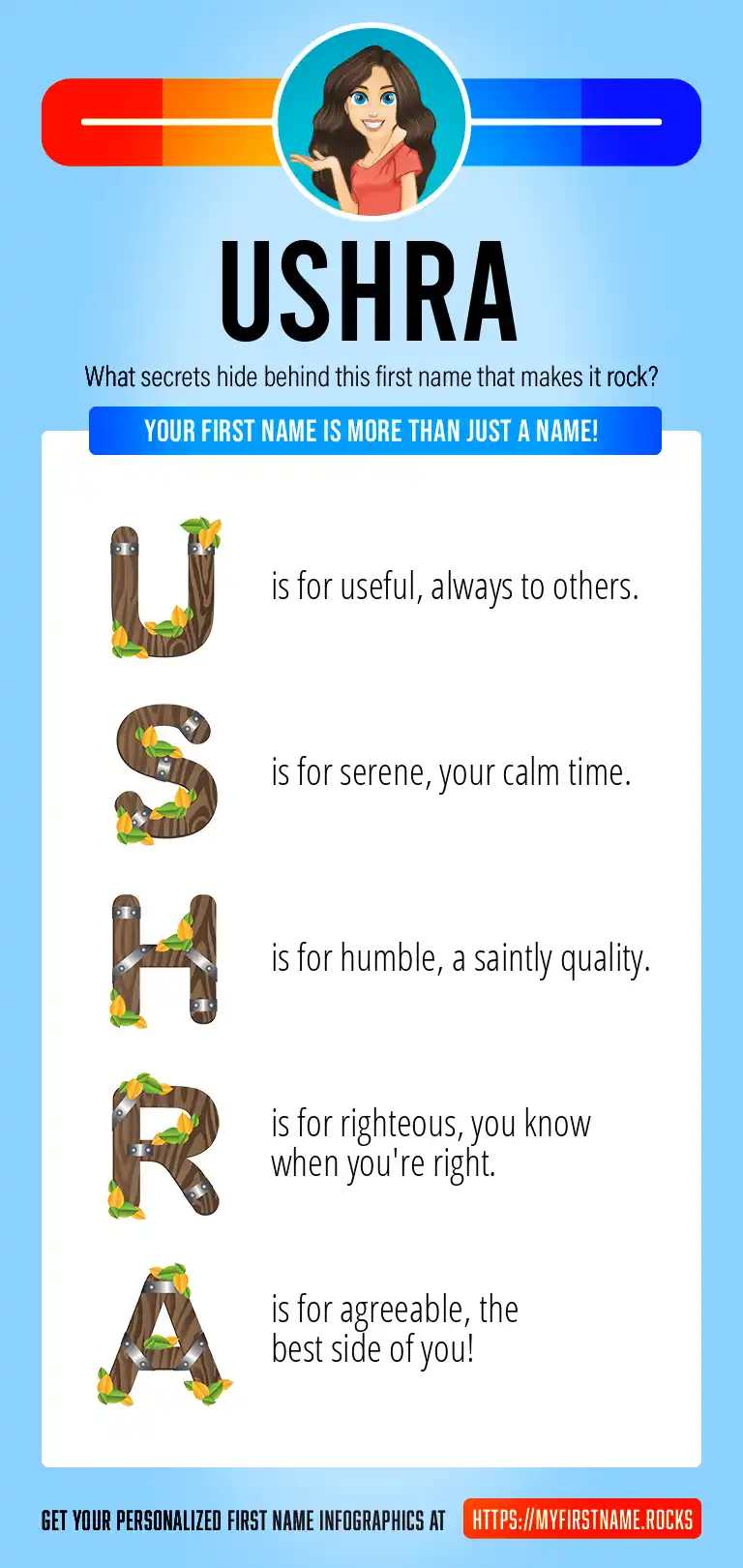 USHRA

What secrets hide behind this first name that makes it rock?

YOUR FIRST NAME IS MORE THAN JUST A NAME!

U is for useful, always to others.

S is for serene, your calm time.

H is for humble, a saintly quality.

R is for righteous, you know when you're right.

A is for agreeable, the best side of you!

GET YOUR PERSONALIZED FIRST NAME INFOGRAPHICS AT HTTPS://MYFIRSTNAME.ROCKS