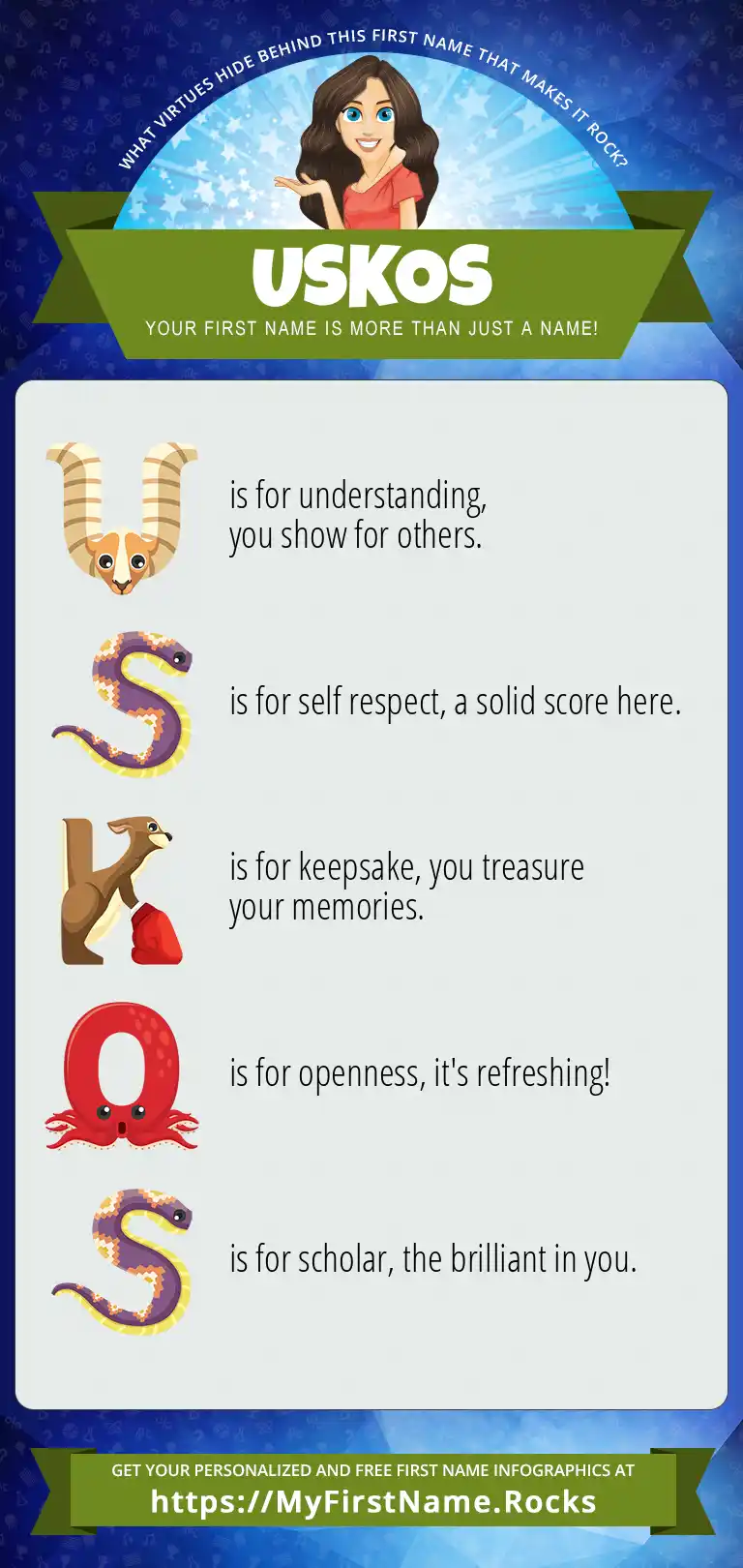 WHAT VIRTUES HIDE BEHIND THIS FIRST NAME THAT MAKES IT ROCK?

USKOS

YOUR FIRST NAME IS MORE THAN JUST A NAME!

U is for understanding, you show for others.

S is for self respect, a solid score here.

K is for keepsake, you treasure your memories.

O is for openness, it's refreshing!

S is for scholar, the brilliant in you.

GET YOUR PERSONALIZED AND FREE FIRST NAME INFOGRAPHICS AT
https://MyFirstName.Rocks