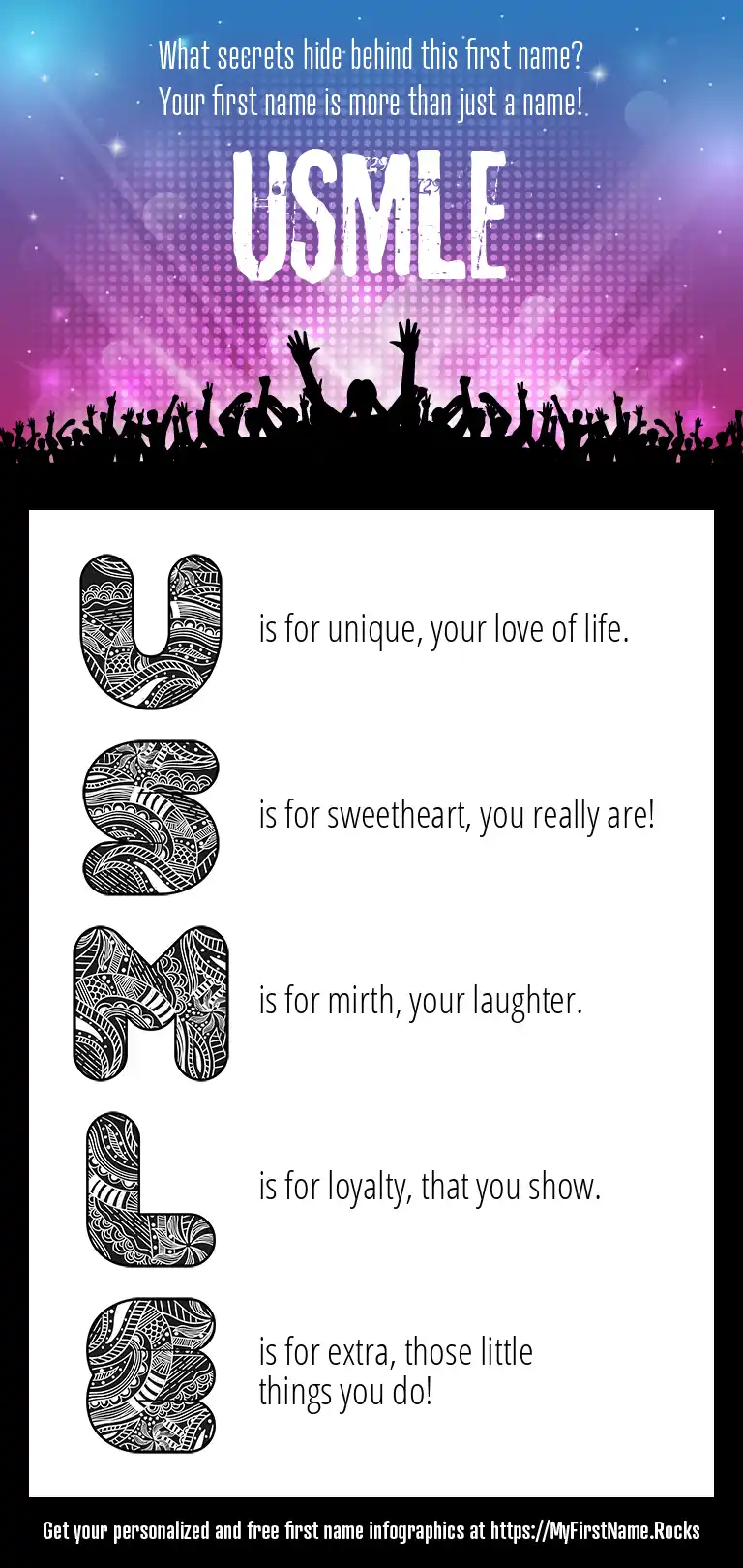 What secrets hide behind this first name?
Your first name is more than just a name!

USMLE

U is for unique, your love of life.

S is for sweetheart, you really are!

M is for mirth, your laughter.

L is for loyalty, that you show.

E is for extra, those little things you do!

Get your personalized and free first name infographics at https://MyFirstName.Rocks