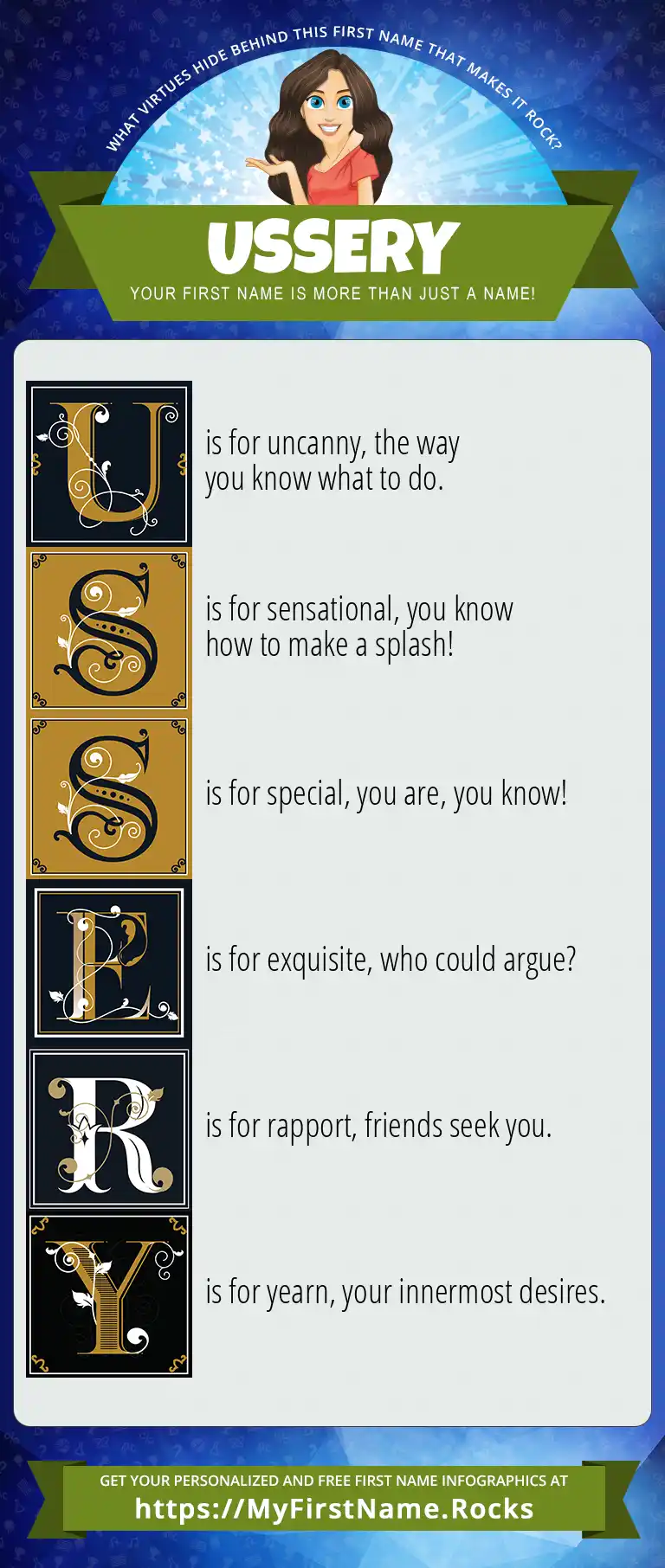 WHAT VIRTUES HIDE BEHIND THIS FIRST NAME THAT MAKES IT ROCK?

USSERY

YOUR FIRST NAME IS MORE THAN JUST A NAME!

U is for uncanny, the way you know what to do.

S is for sensational, you know how to make a splash!

S is for special, you are, you know!

E is for exquisite, who could argue?

R is for rapport, friends seek you.

Y is for yearn, your innermost desires.

GET YOUR PERSONALIZED AND FREE FIRST NAME INFOGRAPHICS AT
https://MyFirstName.Rocks