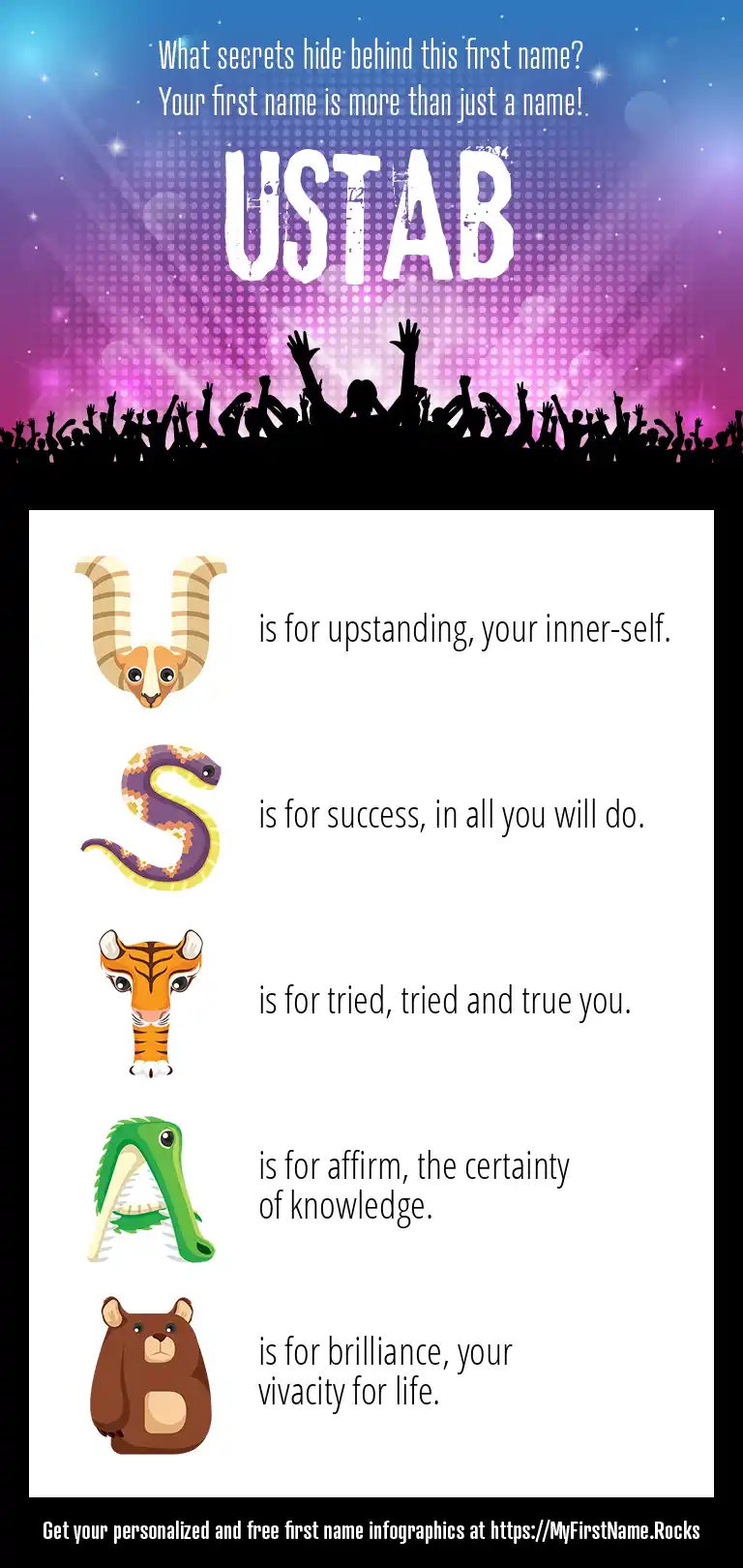 What secrets hide behind this first name?
Your first name is more than just a name!

USTAB

U is for upstanding, your inner-self.

S is for success, in all you will do.

T is for tried, tried and true you.

A is for affirm, the certainty of knowledge.

B is for brilliance, your vivacity for life.

Get your personalized and free first name infographics at https://MyFirstName.Rocks