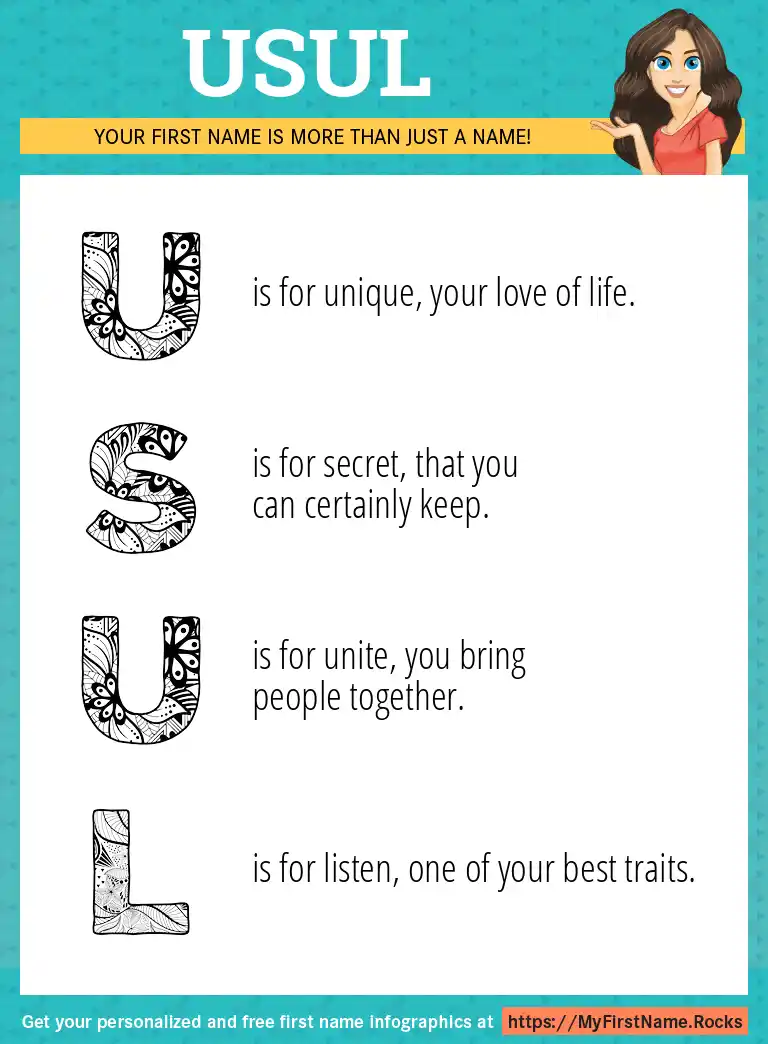 USUL

YOUR FIRST NAME IS MORE THAN JUST A NAME!

U is for unique, your love of life.

S is for secret, that you can certainly keep.

U is for unite, you bring people together.

L is for listen, one of your best traits.

Get your personalized and free first name infographics at https://MyFirstName.Rocks