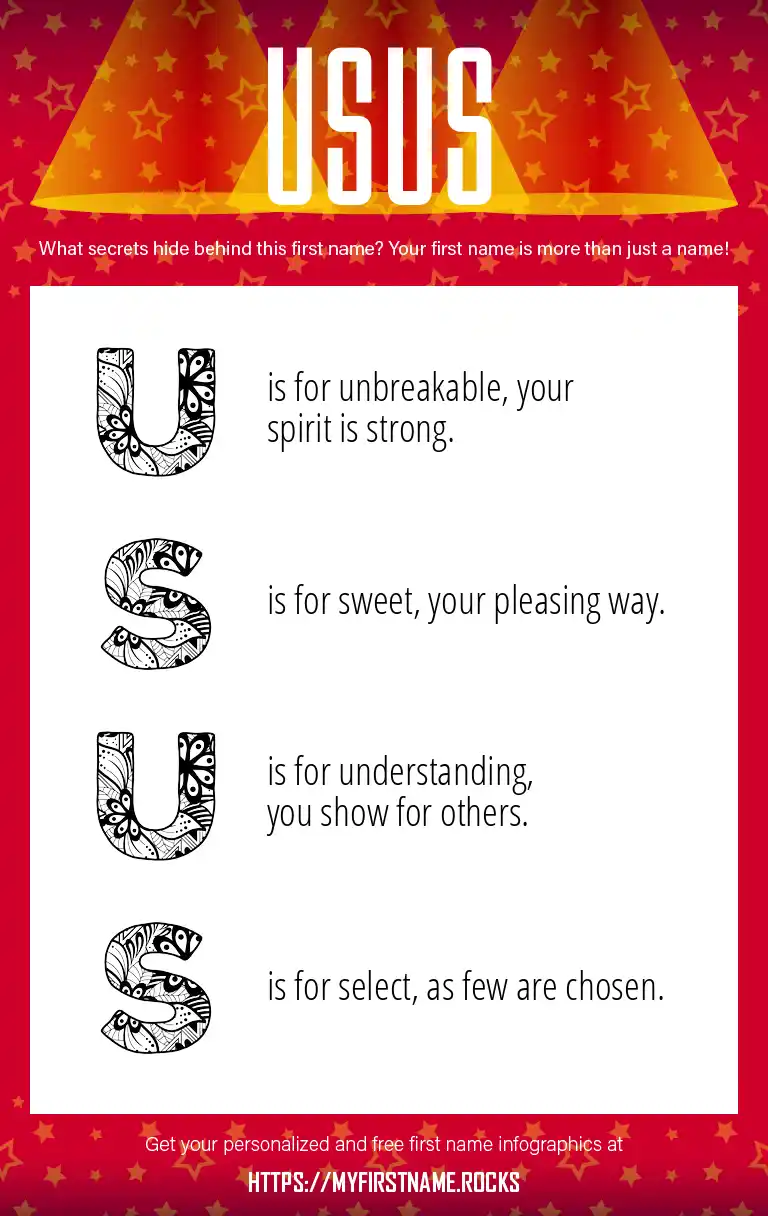 USUS

What secrets hide behind this first name? Your first name is more than just a name!

U is for unbreakable, your spirit is strong.

S is for sweet, your pleasing way.

U is for understanding, you show for others.

S is for select, as few are chosen.

Get your personalized and free first name infographics at

HTTPS://MYFIRSTNAME.ROCKS