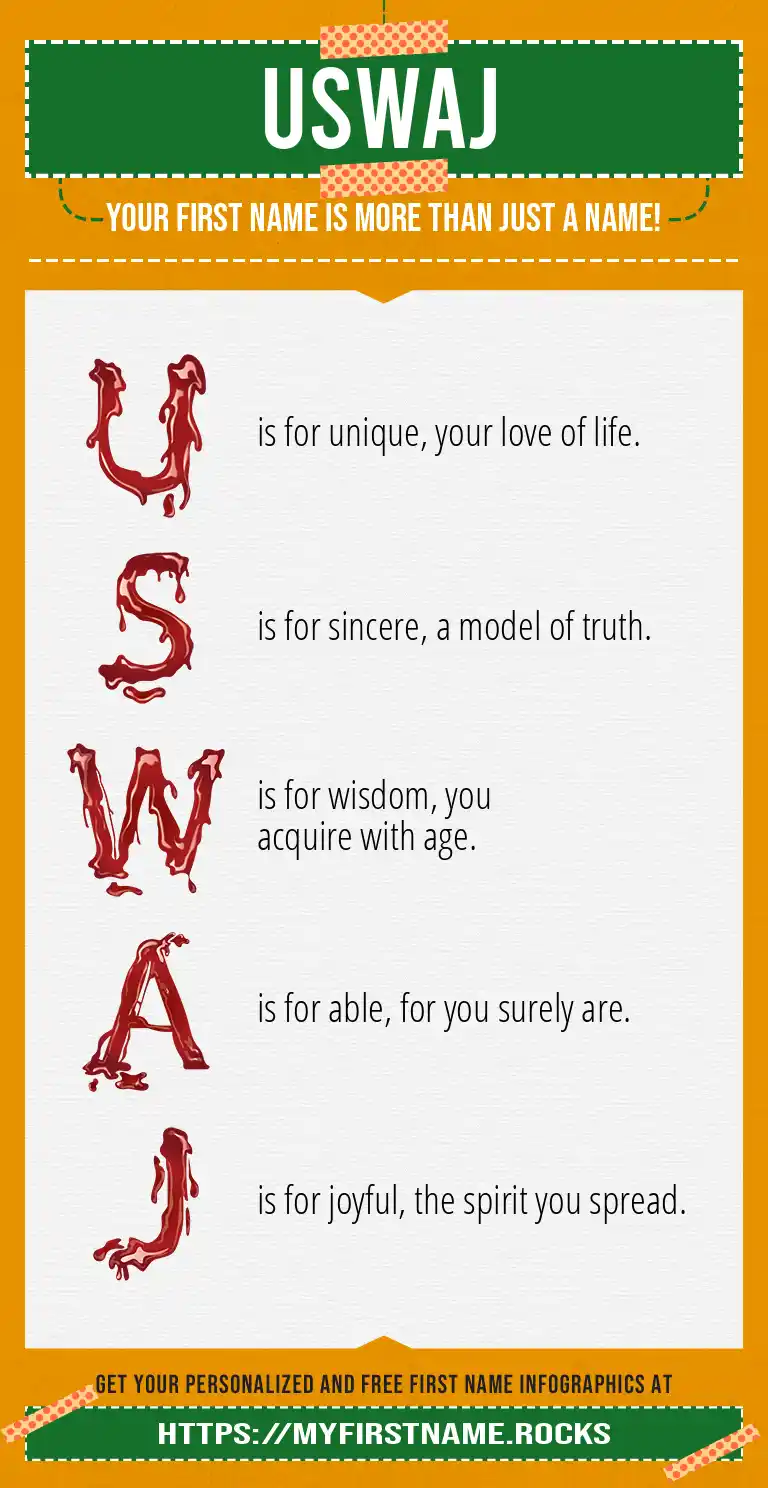 USWAJ

YOUR FIRST NAME IS MORE THAN JUST A NAME!

U is for unique, your love of life.

S is for sincere, a model of truth.

W is for wisdom, you acquire with age.

A is for able, for you surely are.

J is for joyful, the spirit you spread.

GET YOUR PERSONALIZED AND FREE FIRST NAME INFOGRAPHICS AT

HTTPS://MYFIRSTNAME.ROCKS