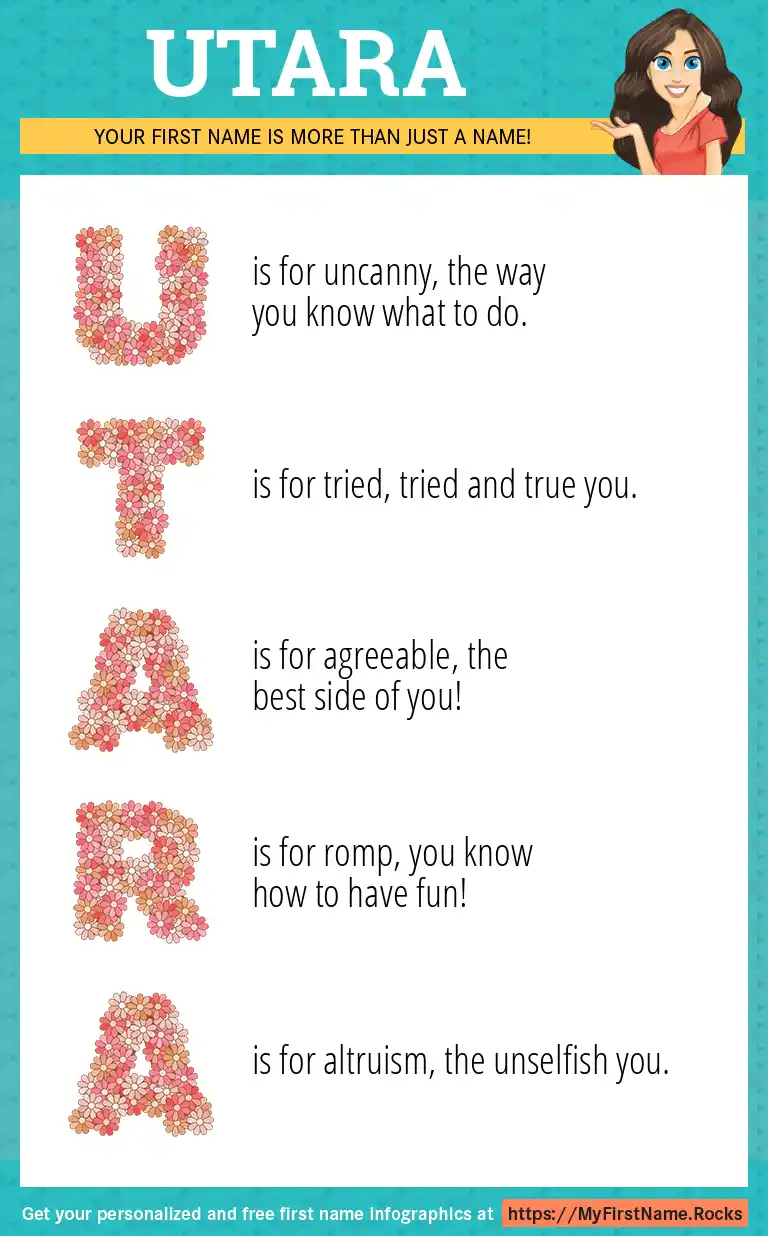 UTARA

YOUR FIRST NAME IS MORE THAN JUST A NAME!

U is for uncanny, the way you know what to do.

T is for tried, tried and true you.

A is for agreeable, the best side of you!

R is for romp, you know how to have fun!

A is for altruism, the unselfish you.

Get your personalized and free first name infographics at https://MyFirstName.Rocks