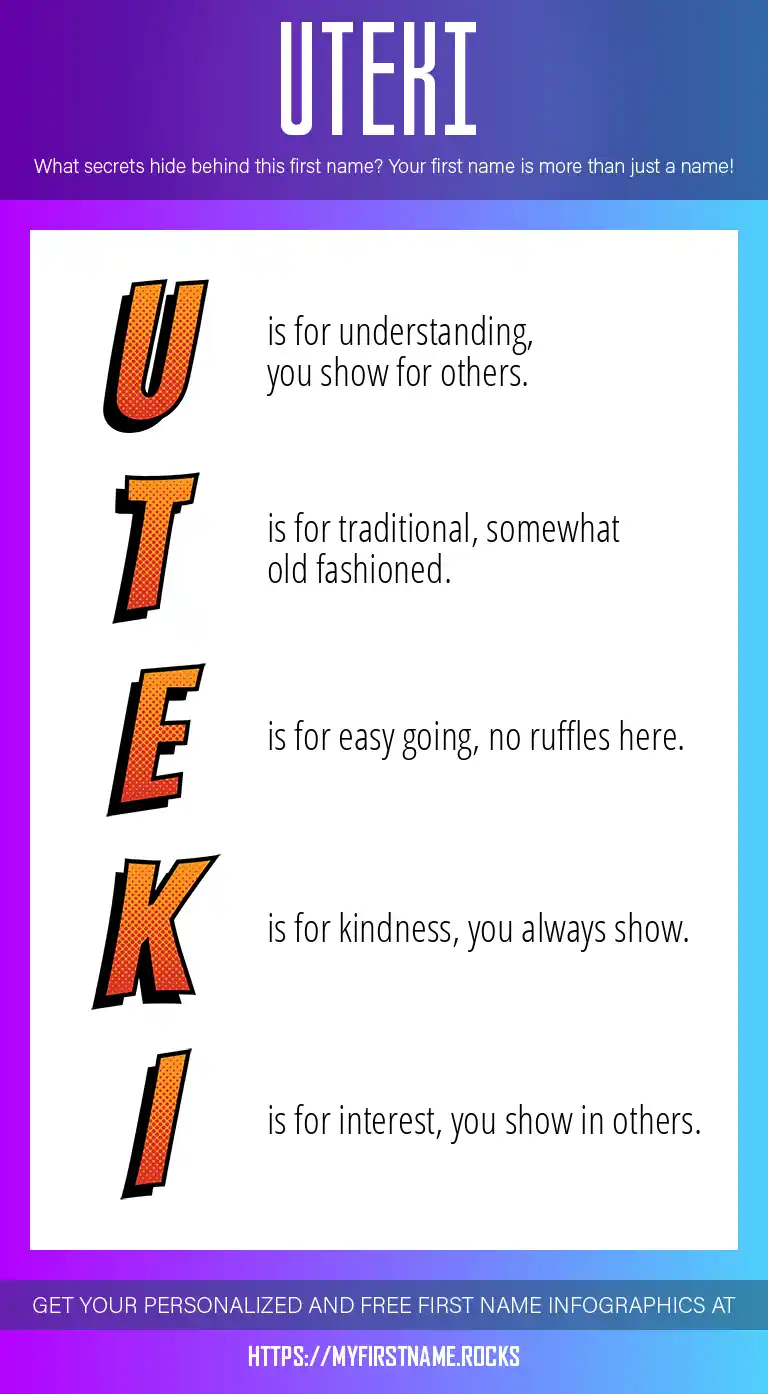 UTEKI

What secrets hide behind this first name? Your first name is more than just a name!

U is for understanding, you show for others.

T is for traditional, somewhat old fashioned.

E is for easy going, no ruffles here.

K is for kindness, you always show.

I is for interest, you show in others.

GET YOUR PERSONALIZED AND FREE FIRST NAME INFOGRAPHICS AT

HTTPS://MYFIRSTNAME.ROCKS