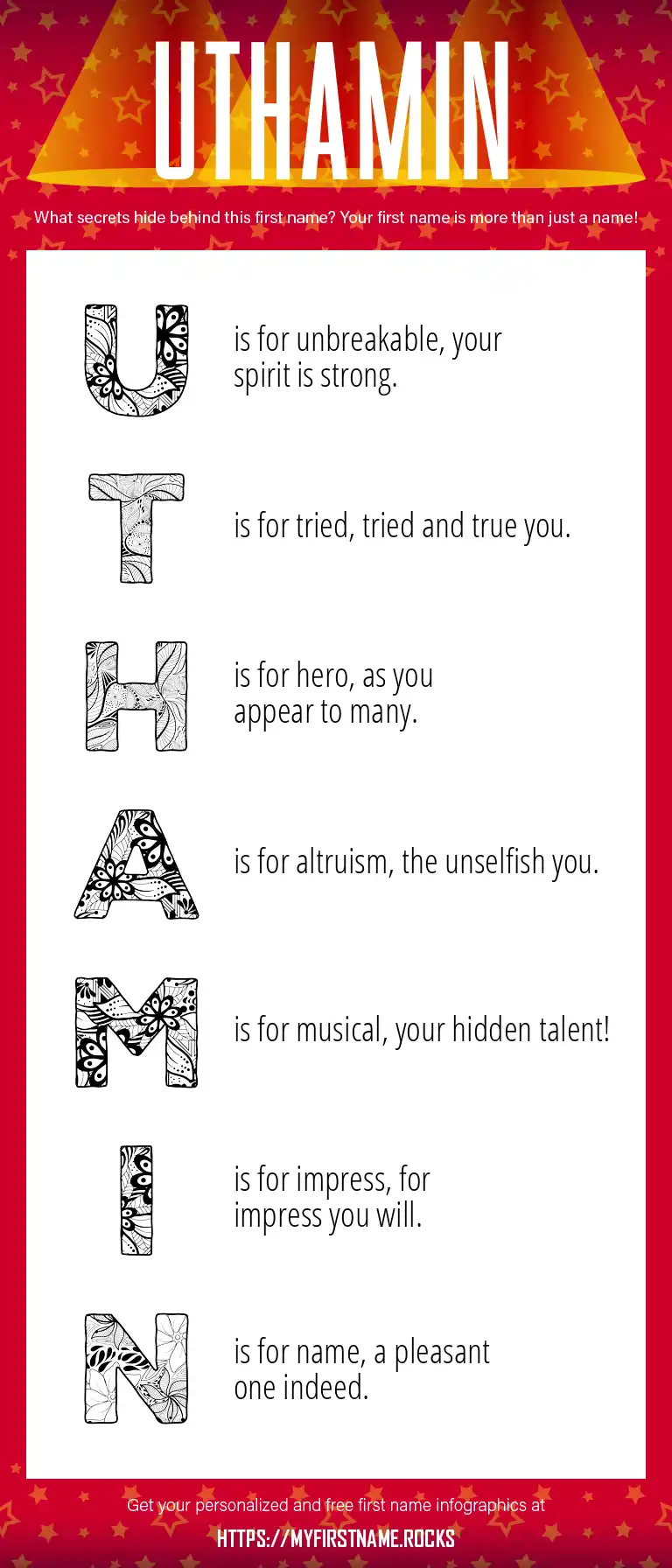 UTHAMIN

What secrets hide behind this first name? Your first name is more than just a name!

U is for unbreakable, your spirit is strong.

T is for tried, tried and true you.

H is for hero, as you appear to many.

A is for altruism, the unselfish you.

M is for musical, your hidden talent!

I is for impress, for impress you will.

N is for name, a pleasant one indeed.

Get your personalized and free first name infographics at

HTTPS://MYFIRSTNAME.ROCKS