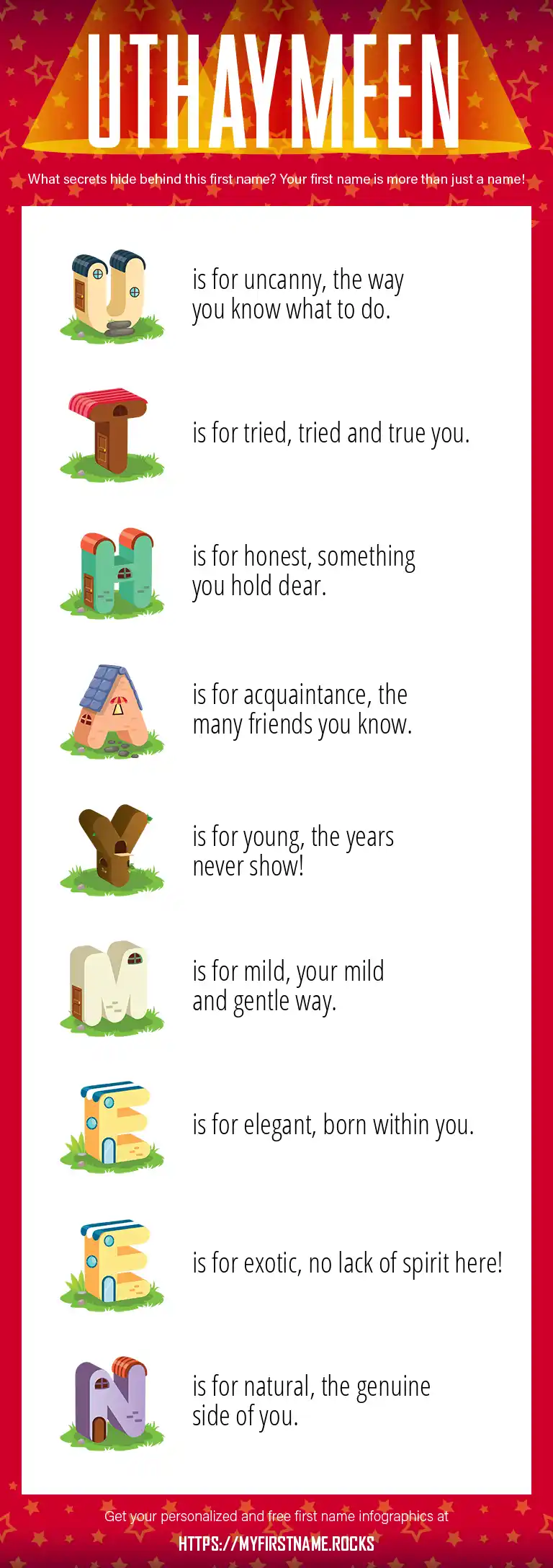 UTHAYMEEN

What secrets hide behind this first name? Your first name is more than just a name!

U is for uncanny, the way you know what to do.

T is for tried, tried and true you.

H is for honest, something you hold dear.

A is for acquaintance, the many friends you know.

Y is for young, the years never show!

M is for mild, your mild and gentle way.

E is for elegant, born within you.

E is for exotic, no lack of spirit here!

N is for natural, the genuine side of you.

Get your personalized and free first name infographics at

HTTPS://MYFIRSTNAME.ROCKS