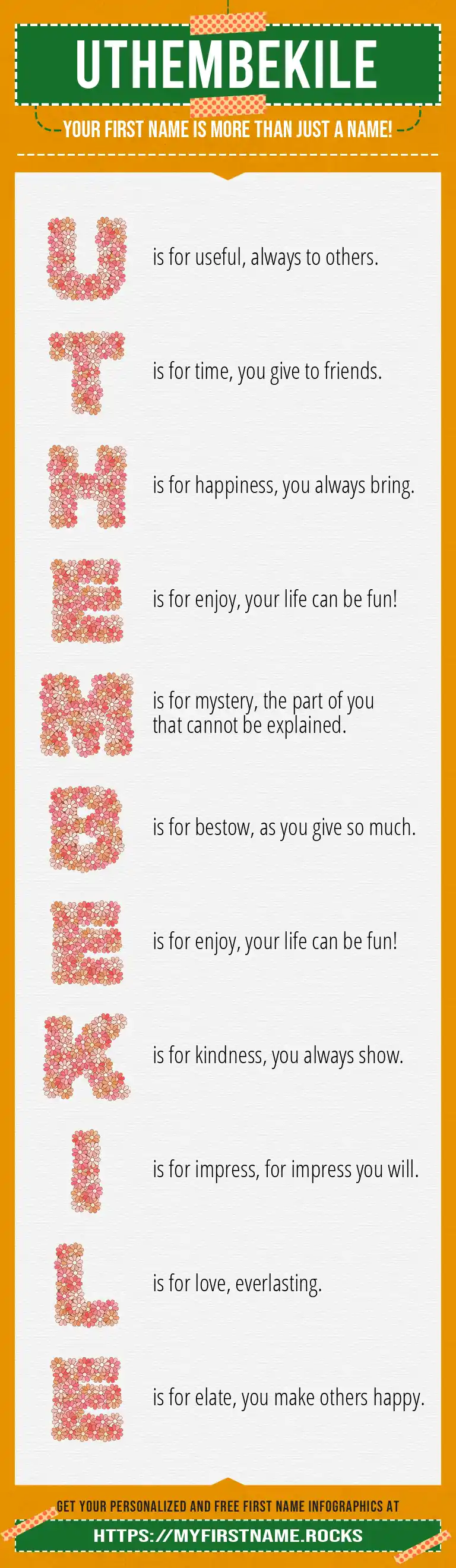 UTHEMBEKILE

YOUR FIRST NAME IS MORE THAN JUST A NAME!

U is for useful, always to others.

T is for time, you give to friends.

H is for happiness, you always bring.

E is for enjoy, your life can be fun!

M is for mystery, the part of you that cannot be explained.

B is for bestow, as you give so much.

E is for enjoy, your life can be fun!

K is for kindness, you always show.

I is for impress, for impress you will.

L is for love, everlasting.

E is for elate, you make others happy.

GET YOUR PERSONALIZED AND FREE FIRST NAME INFOGRAPHICS AT

HTTPS://MYFIRSTNAME.ROCKS