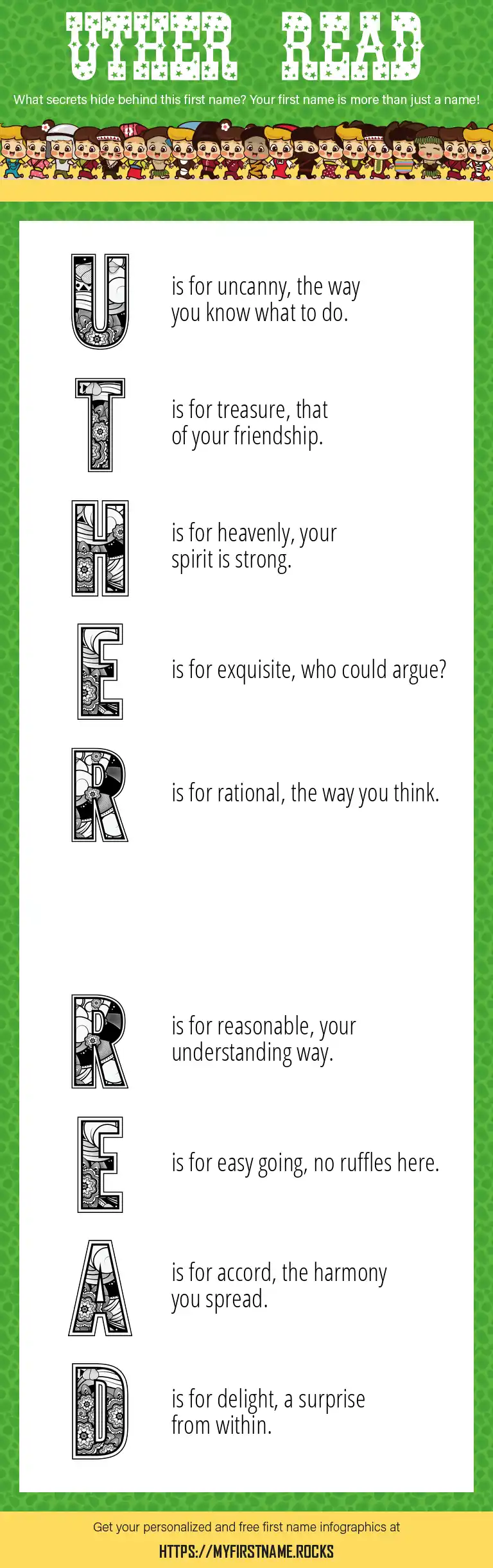 UTHER READ

What secrets hide behind this first name? Your first name is more than just a name!

U is for uncanny, the way you know what to do.

T is for treasure, that of your friendship.

H is for heavenly, your spirit is strong.

E is for exquisite, who could argue?

R is for rational, the way you think.

R is for reasonable, your understanding way.

E is for easy going, no ruffles here.

A is for accord, the harmony you spread.

D is for delight, a surprise from within.

Get your personalized and free first name infographics at

HTTPS://MYFIRSTNAME.ROCKS