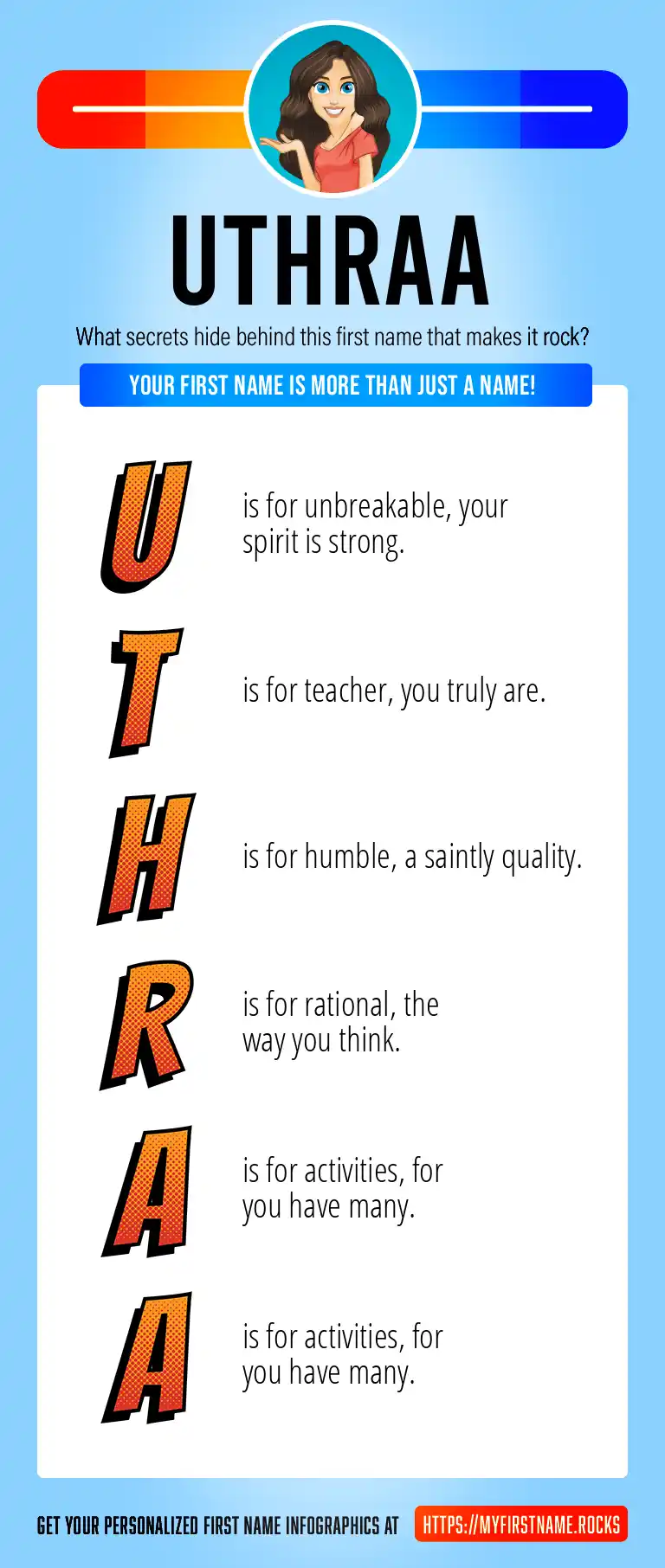 UTHRAA

What secrets hide behind this first name that makes it rock?

YOUR FIRST NAME IS MORE THAN JUST A NAME!

U is for unbreakable, your spirit is strong.

T is for teacher, you truly are.

H is for humble, a saintly quality.

R is for rational, the way you think.

A is for activities, for you have many.

A is for activities, for you have many.

GET YOUR PERSONALIZED FIRST NAME INFOGRAPHICS AT HTTPS://MYFIRSTNAME.ROCKS