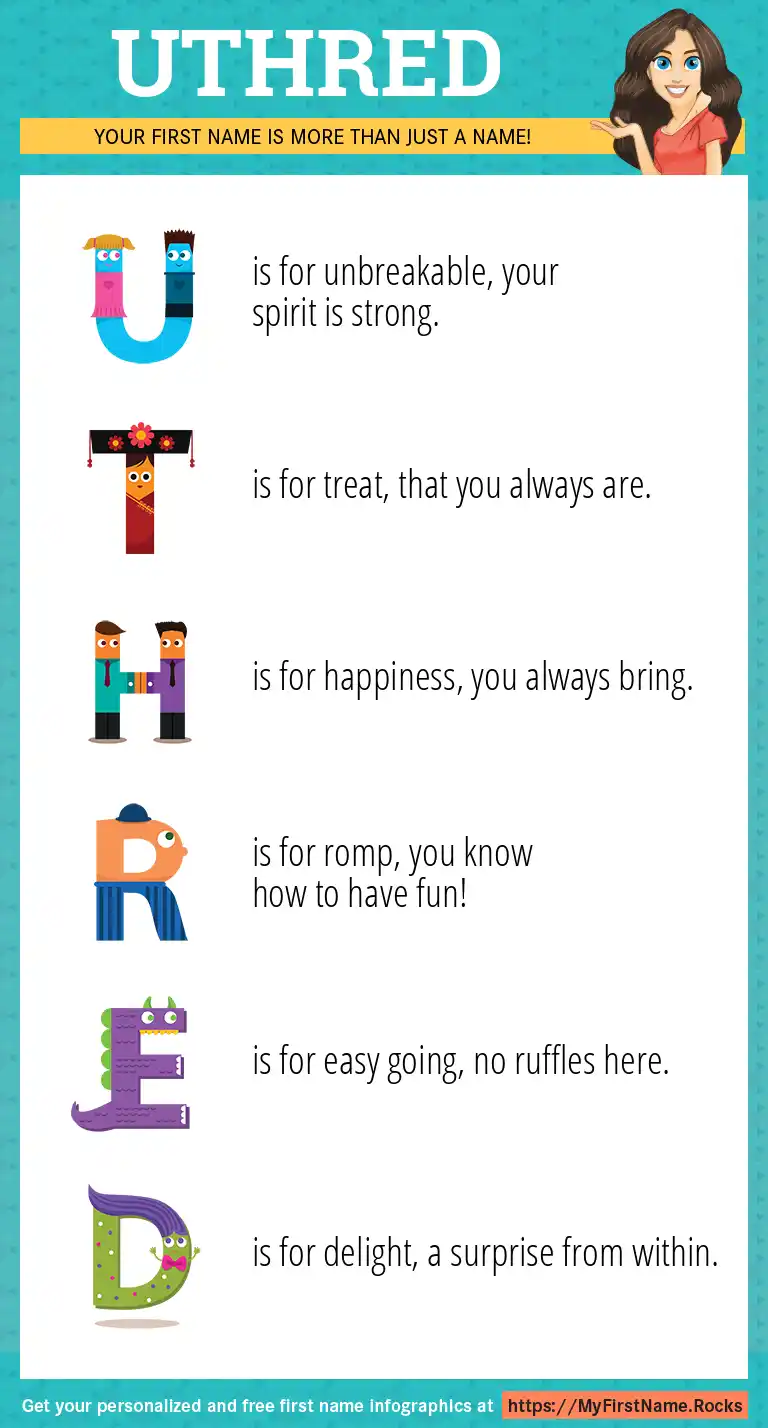 UTHRED

YOUR FIRST NAME IS MORE THAN JUST A NAME!

U is for unbreakable, your spirit is strong.

T is for treat, that you always are.

H is for happiness, you always bring.

R is for romp, you know how to have fun!

E is for easy going, no ruffles here.

D is for delight, a surprise from within.

Get your personalized and free first name infographics at https://MyFirstName.Rocks