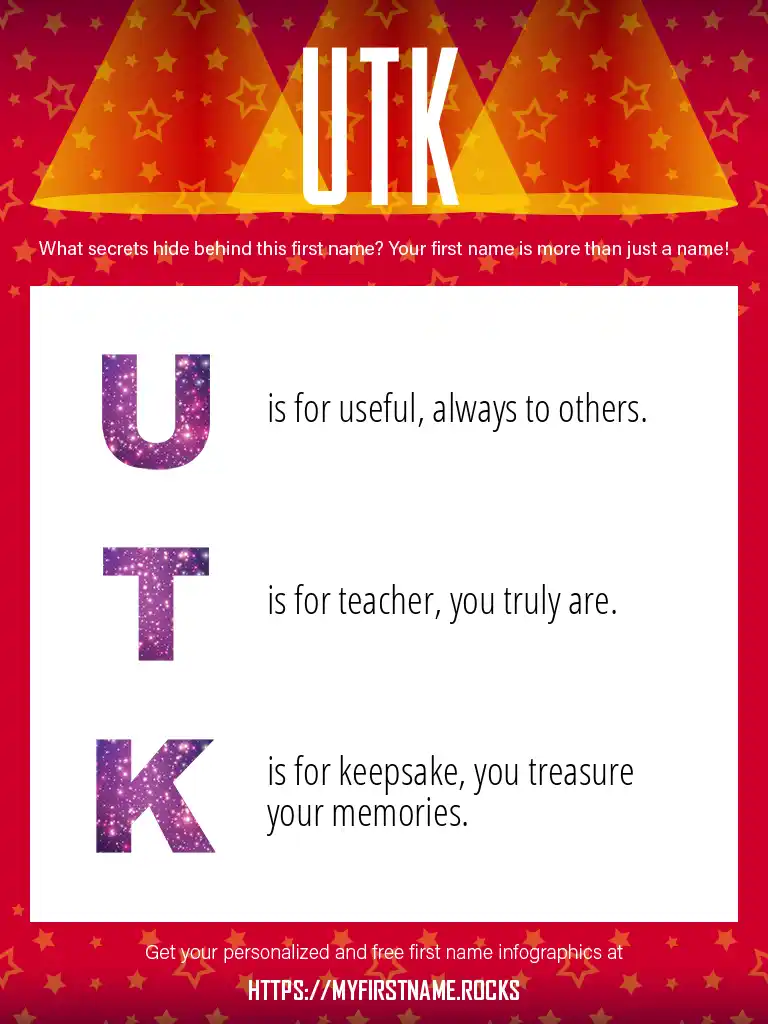 UTK

What secrets hide behind this first name? Your first name is more than just a name!

U is for useful, always to others.

T is for teacher, you truly are.

K is for keepsake, you treasure your memories.

Get your personalized and free first name infographics at

HTTPS://MYFIRSTNAME.ROCKS