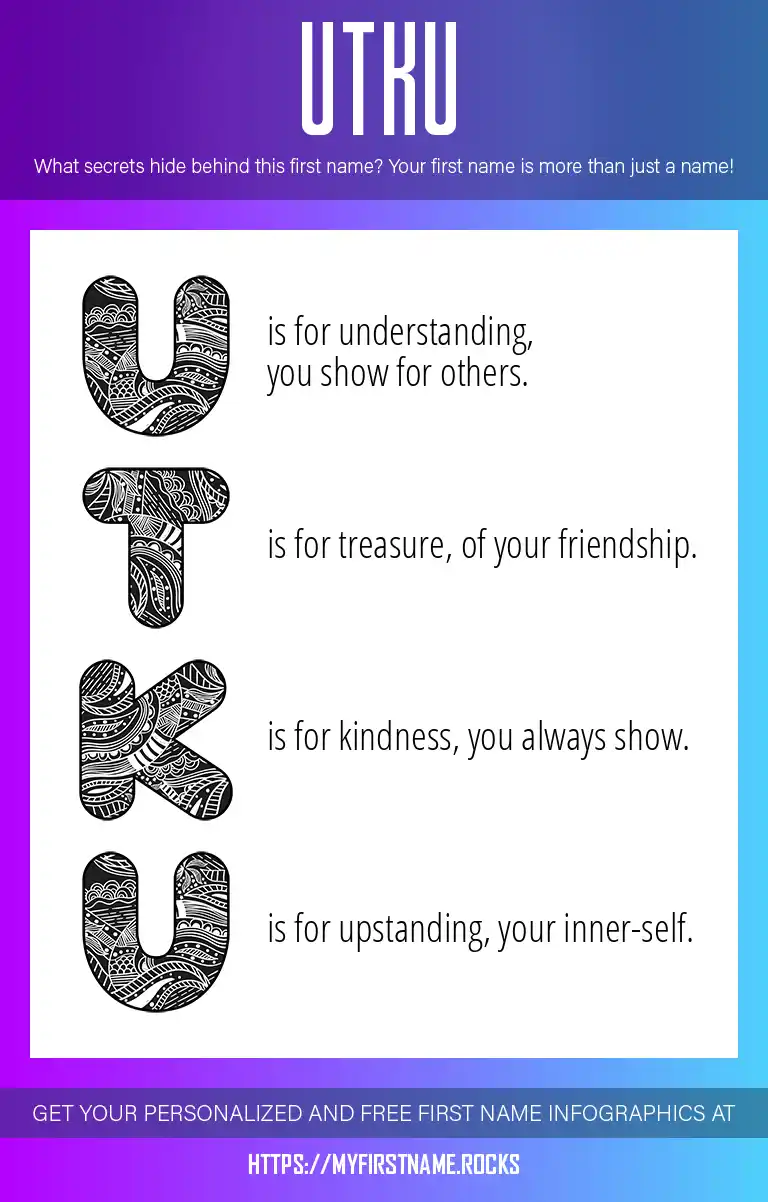 UTKU

What secrets hide behind this first name? Your first name is more than just a name!

U is for understanding, you show for others.

T is for treasure, of your friendship.

K is for kindness, you always show.

U is for upstanding, your inner-self.

GET YOUR PERSONALIZED AND FREE FIRST NAME INFOGRAPHICS AT

HTTPS://MYFIRSTNAME.ROCKS