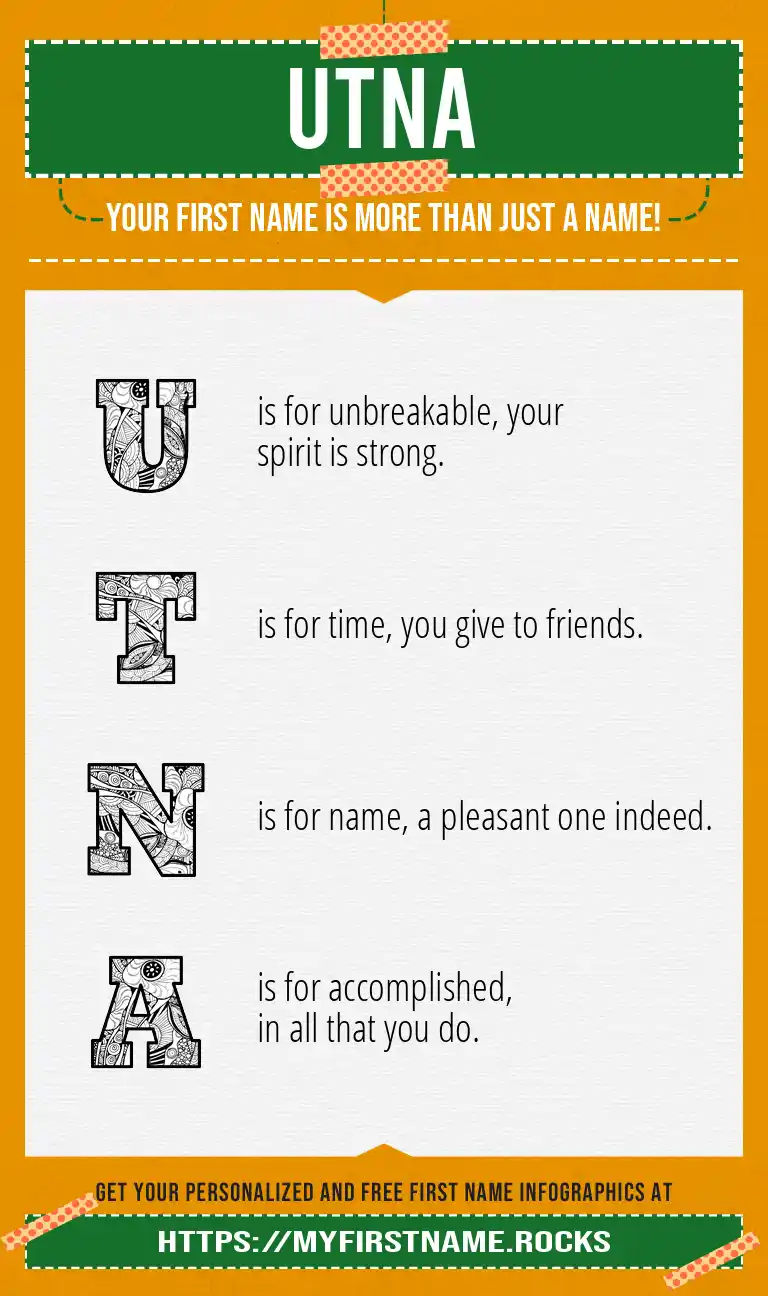 UTNA

YOUR FIRST NAME IS MORE THAN JUST A NAME!

U is for unbreakable, your spirit is strong.

T is for time, you give to friends.

N is for name, a pleasant one indeed.

A is for accomplished, in all that you do.

GET YOUR PERSONALIZED AND FREE FIRST NAME INFOGRAPHICS AT

HTTPS://MYFIRSTNAME.ROCKS